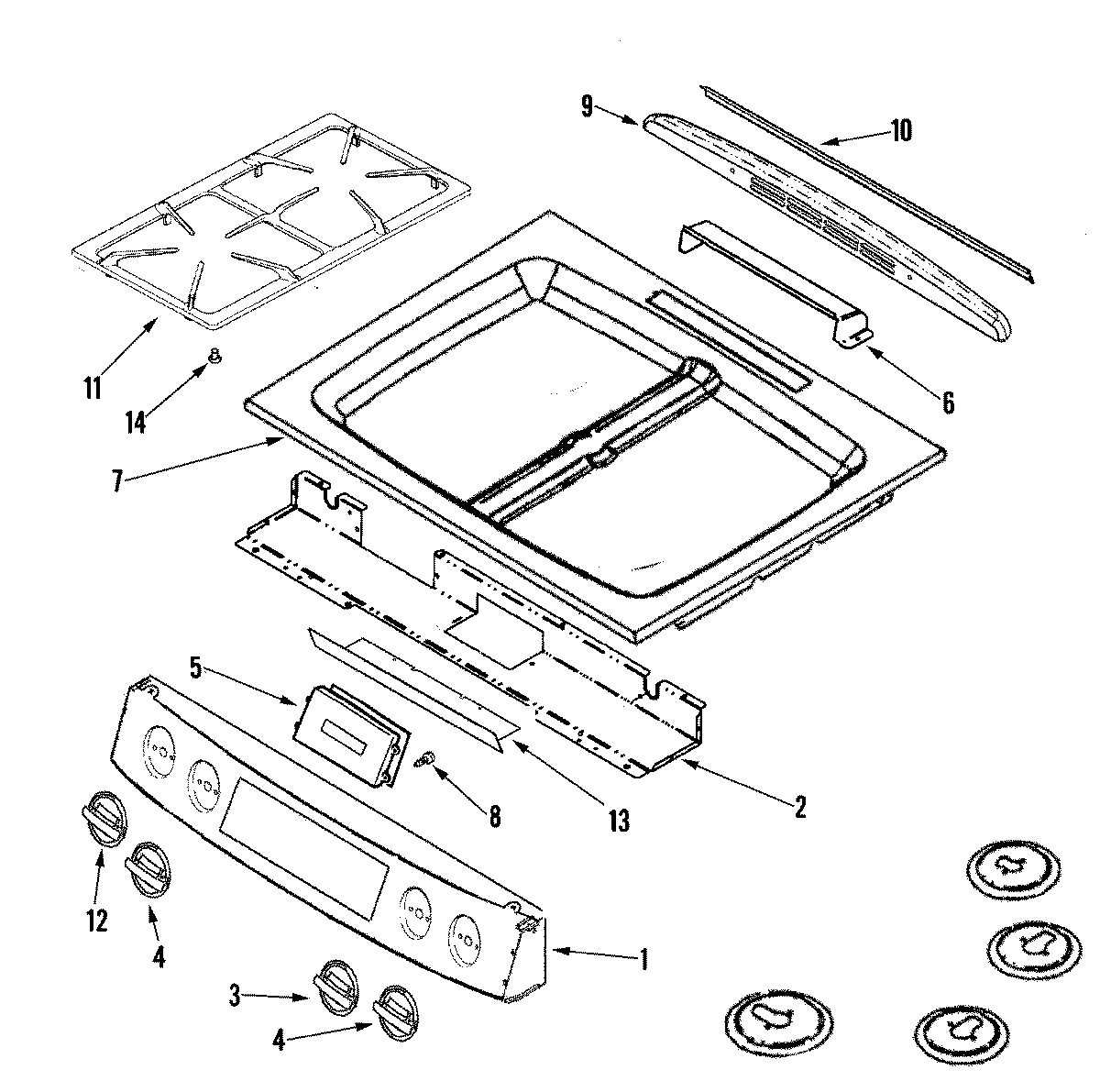 9
10
11
14
6
7
5
8
13
2
12
4
1
3
4