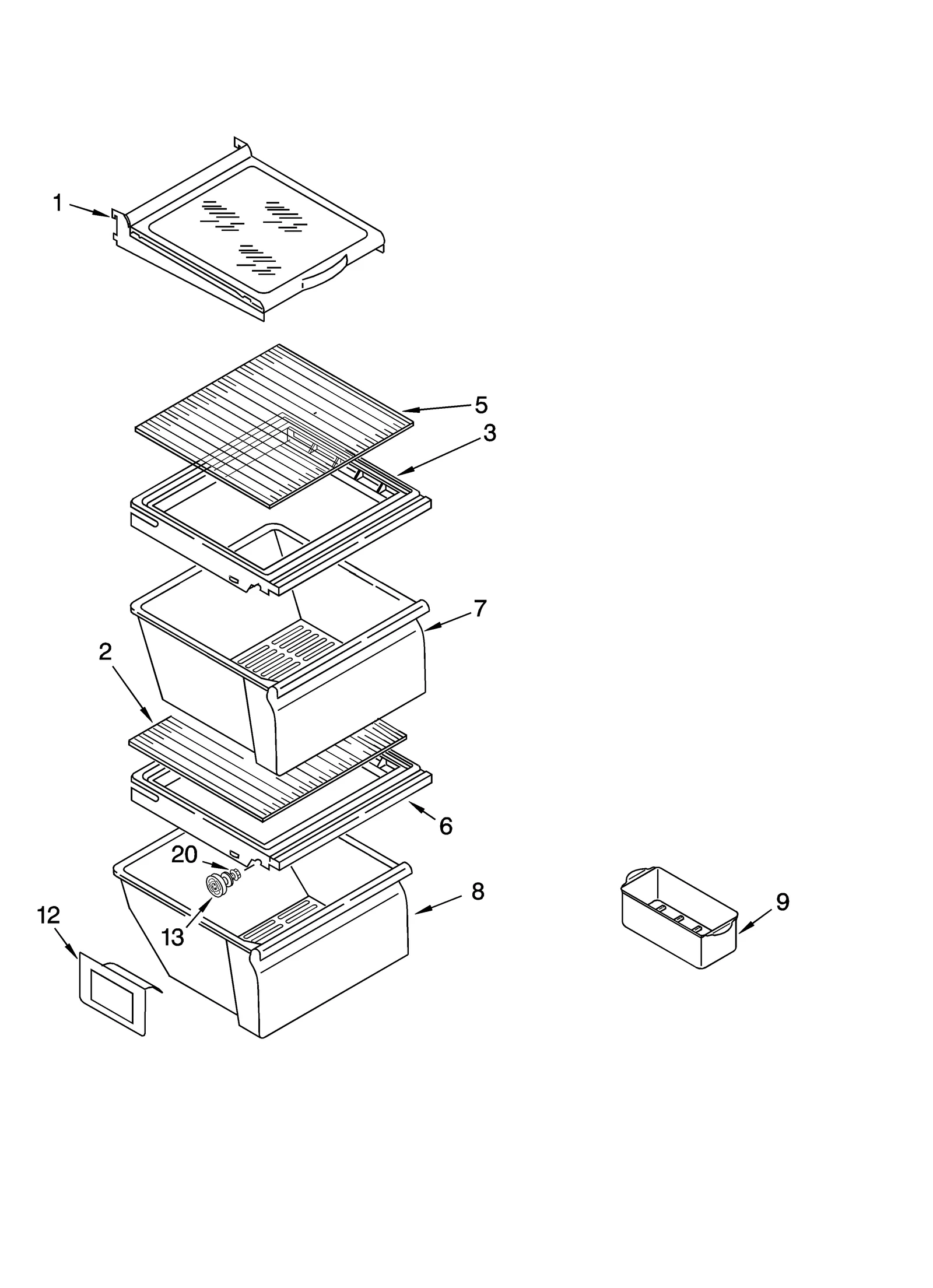 1
5
3
7
2
6
20
8
9
12
13