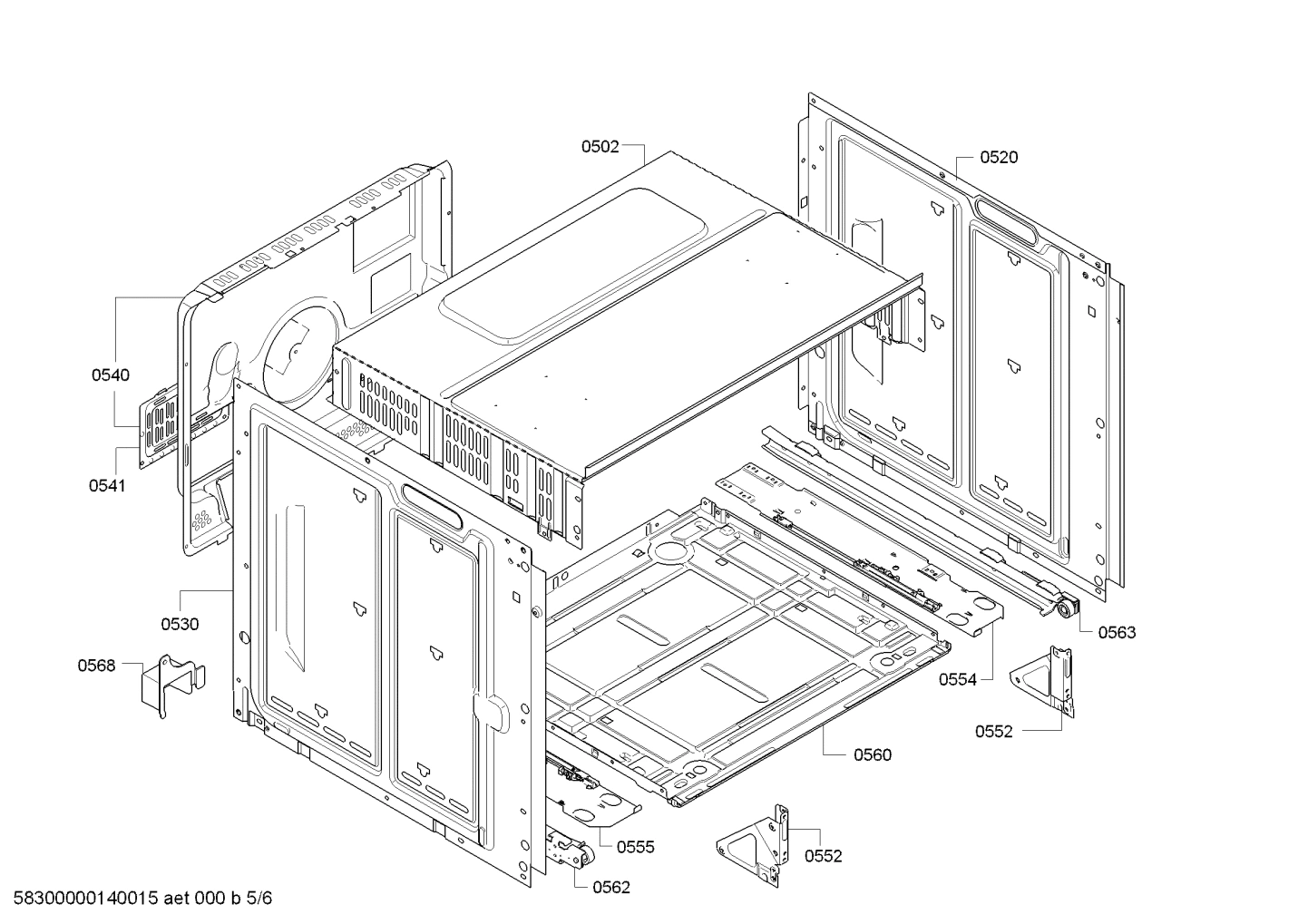 0502
0520
0540
0541
0530
0568
0563
0554
0552
0560
0555
0552
0562
58300000140015 aet 000 b 5/6