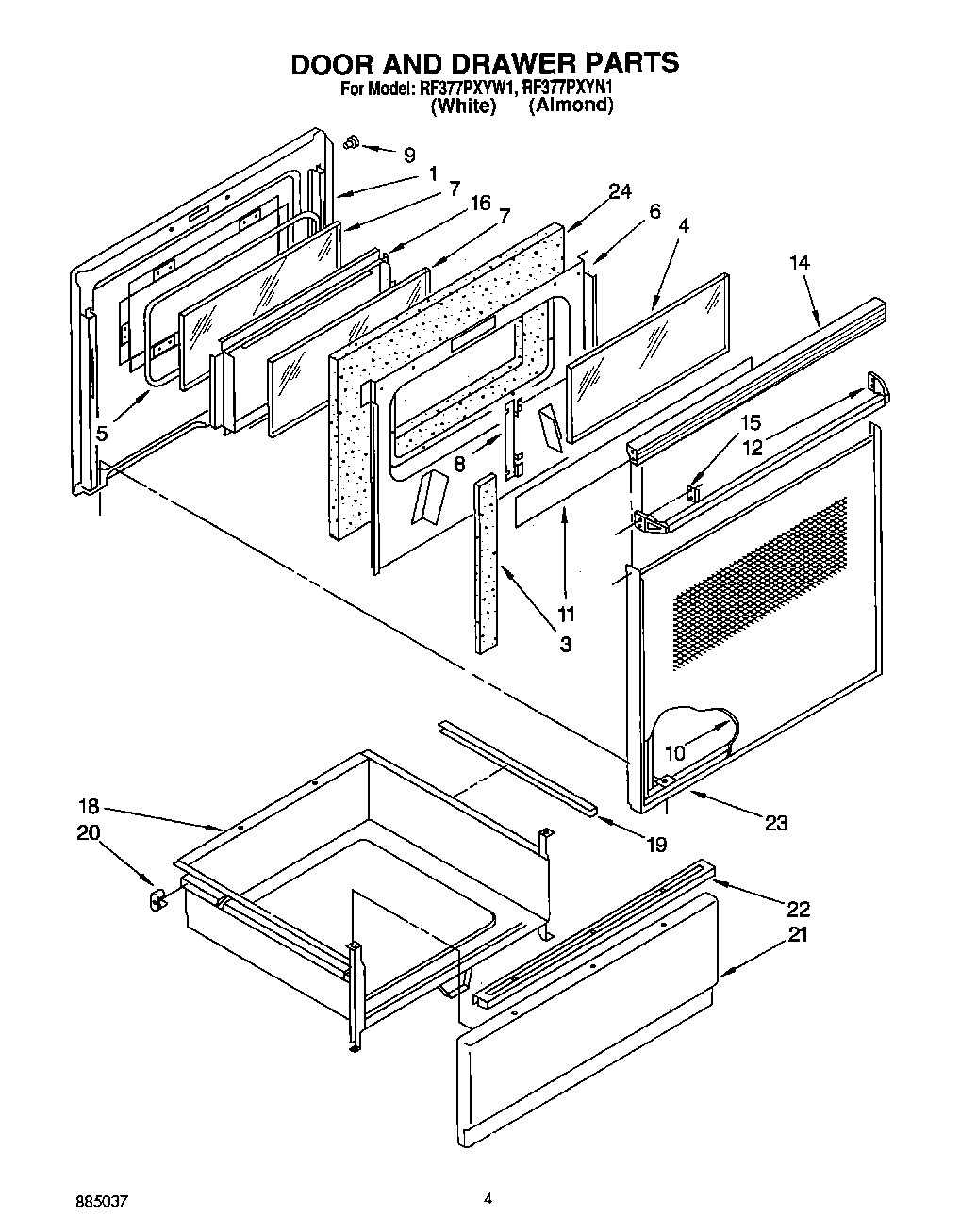 DOOR AND DRAWER PARTS
For Model: RF377PXYW1, RF377PXYN1
(White) (Almond)

9
1
7
16
7
24
6
4
14
5
8
15
12
11
3
10
23
18
20
19
22
21

885037

4