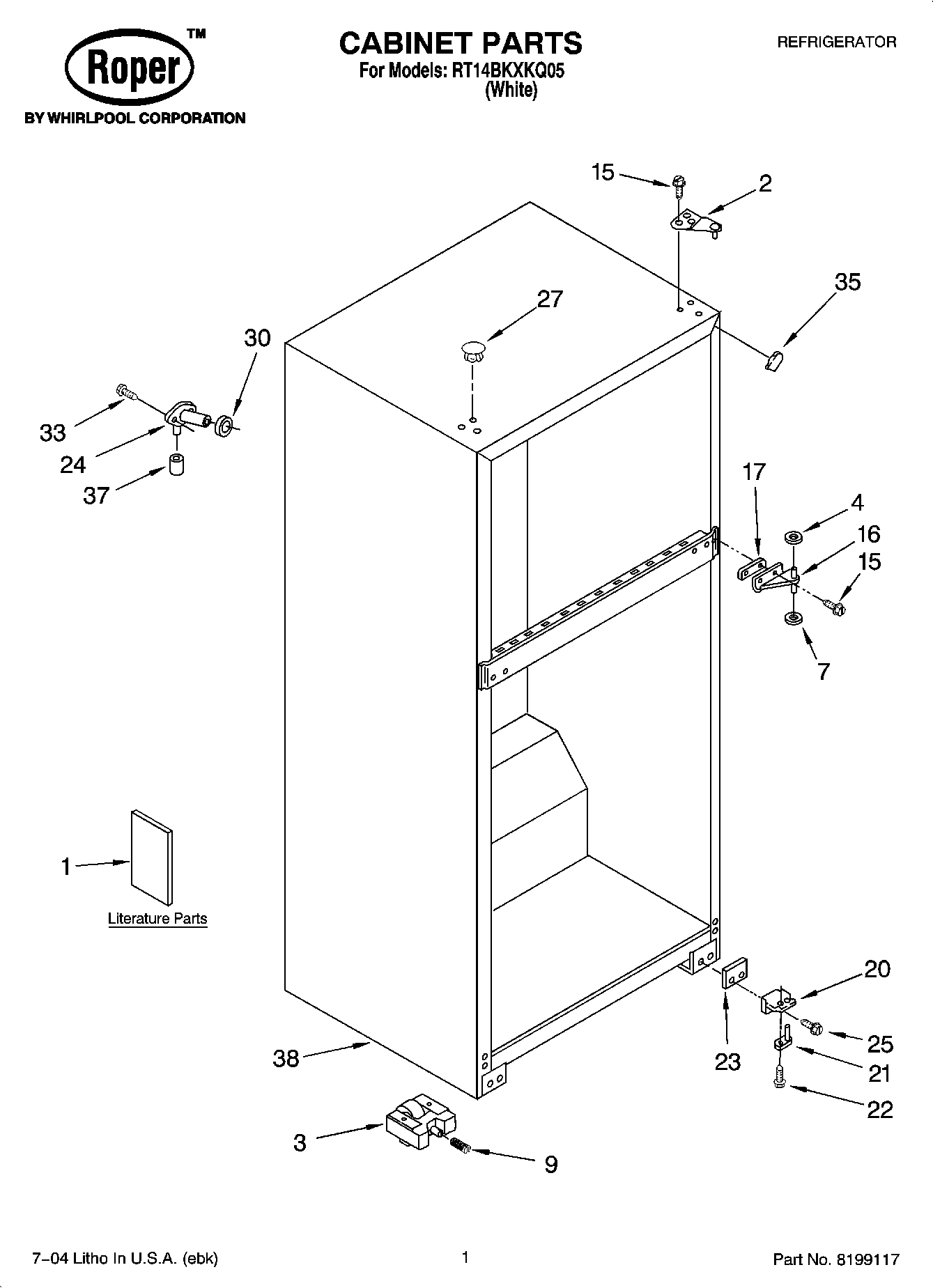 Roper™
BY WHIRLPOOL CORPORATION

CABINET PARTS
For Models: RT14BKXKQ05
(White)

REFRIGERATOR

15
2
35
27
30
33
24
37
17
4
16
15
7
1
Literature Parts
20
25
21
22
23
38
3
9

7–04 Litho In U.S.A. (ebk)

1

Part No. 8199117