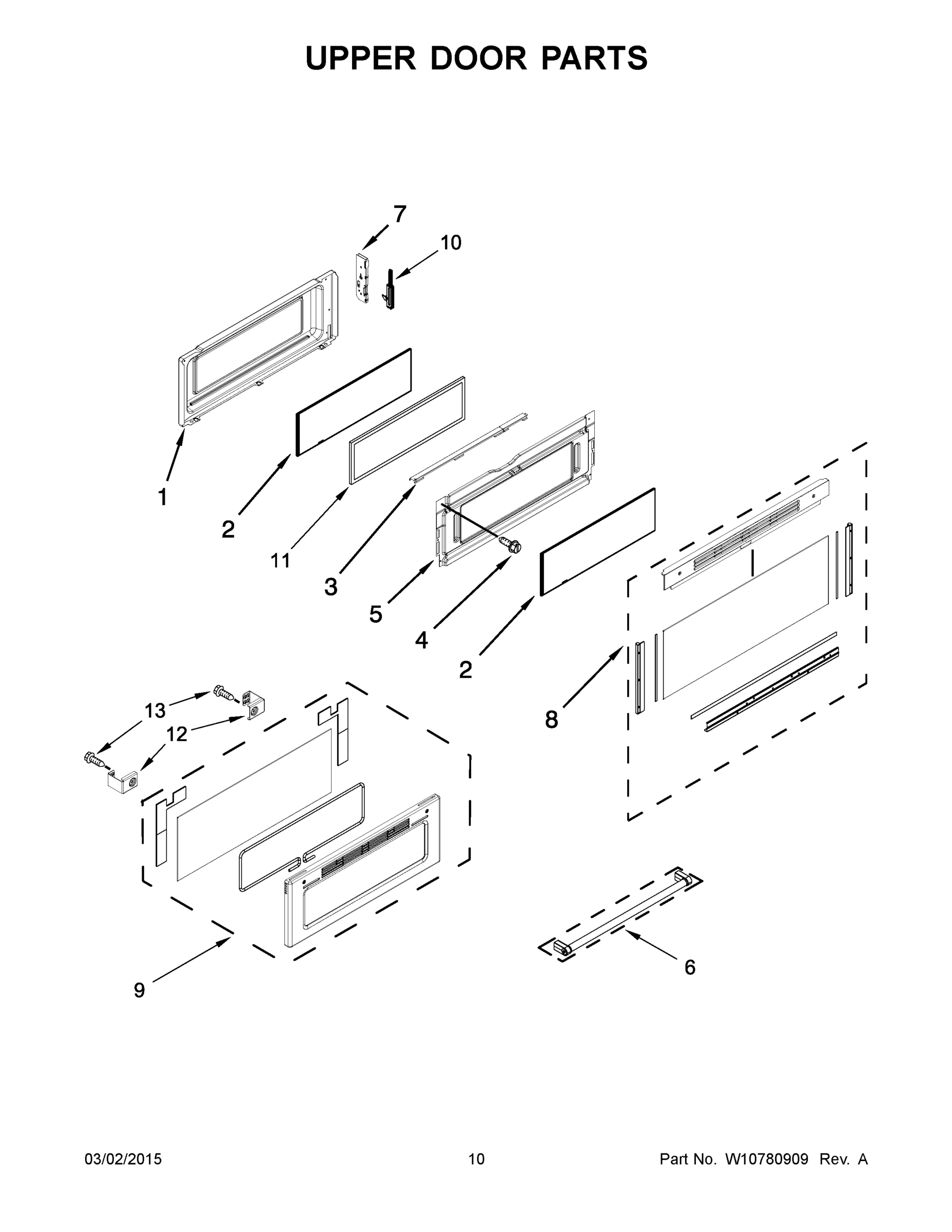 UPPER DOOR PARTS

7

10

1

2

11

3

5

4

2

8

13

12

9

6

03/02/2015

10

Part No. W10780909 Rev. A