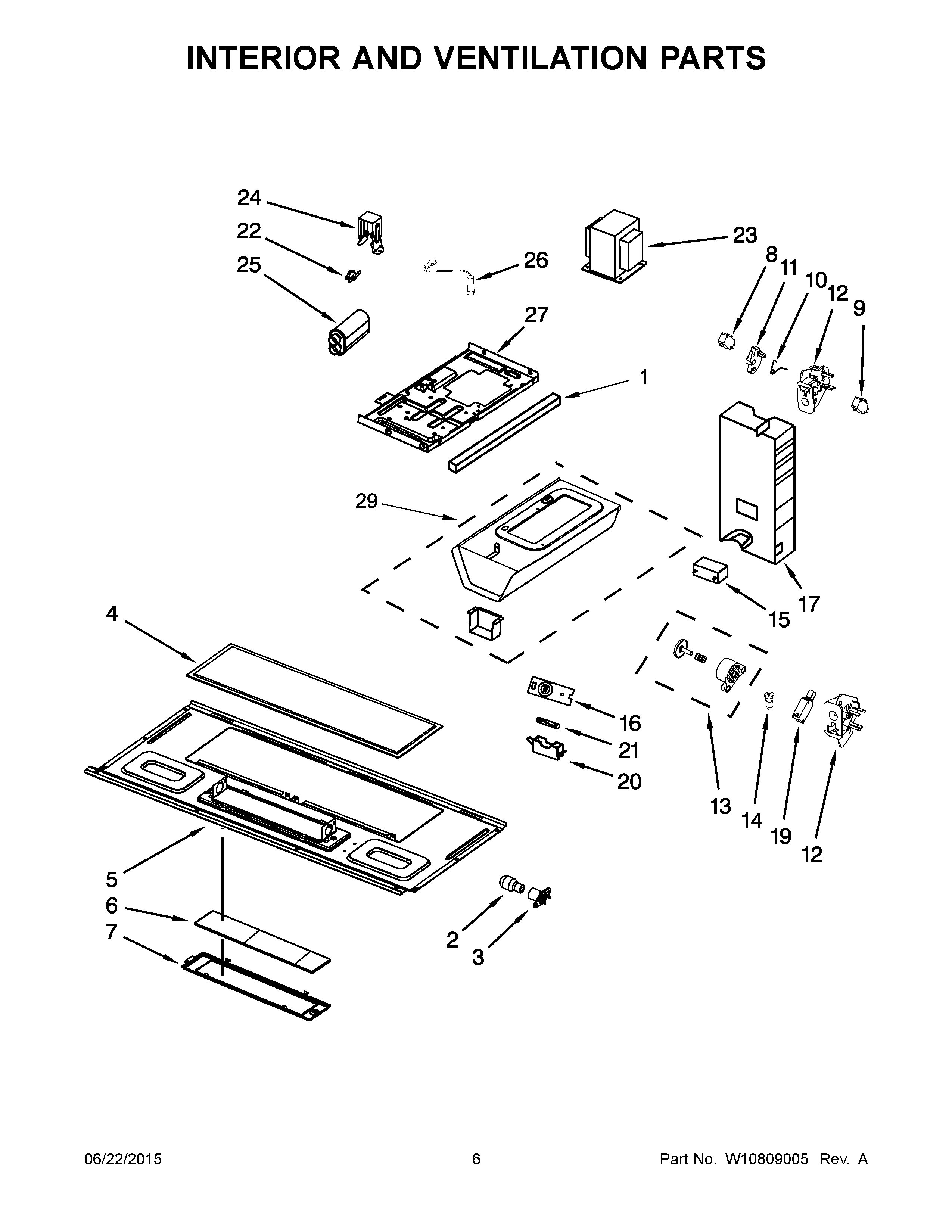 INTERIOR AND VENTILATION PARTS

24
22
25
26
23
8
11
10
12
9
27
1
29
17
15
4
16
21
20
13
14
19
12
5
6
7
2
3

06/22/2015
6
Part No. W10809005 Rev. A