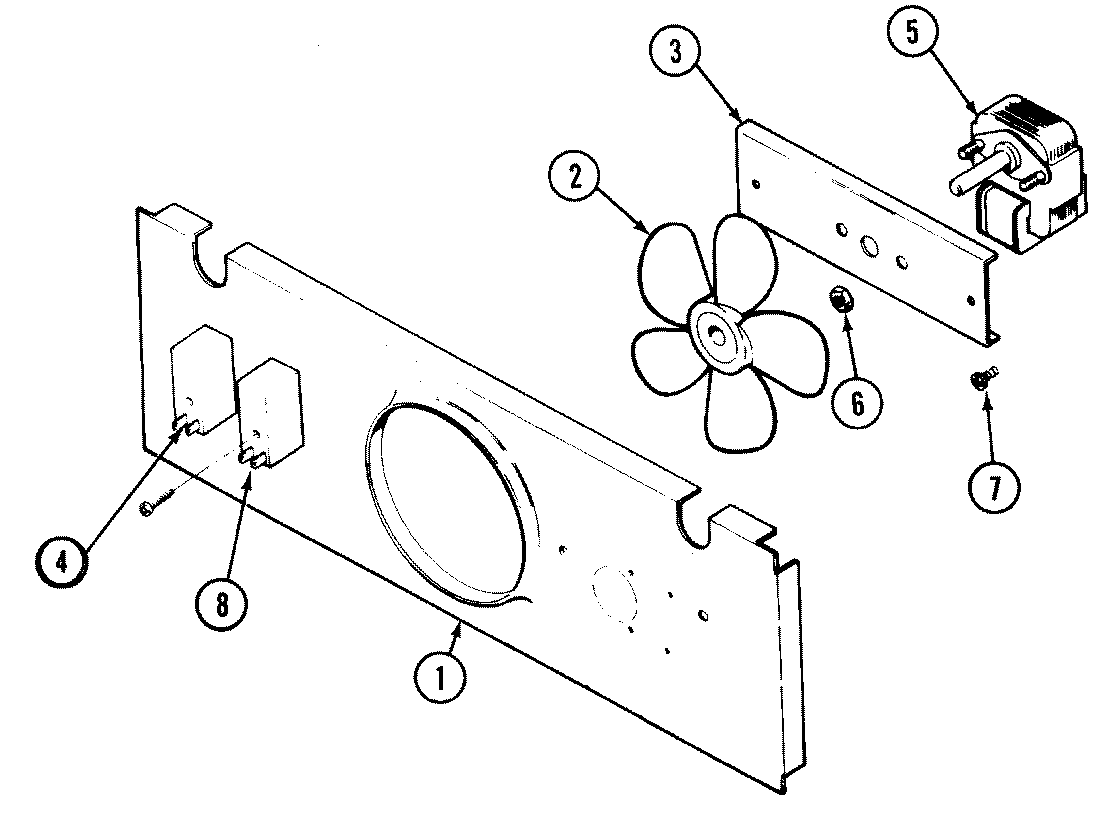 3
5
2
6
7
4
8
1