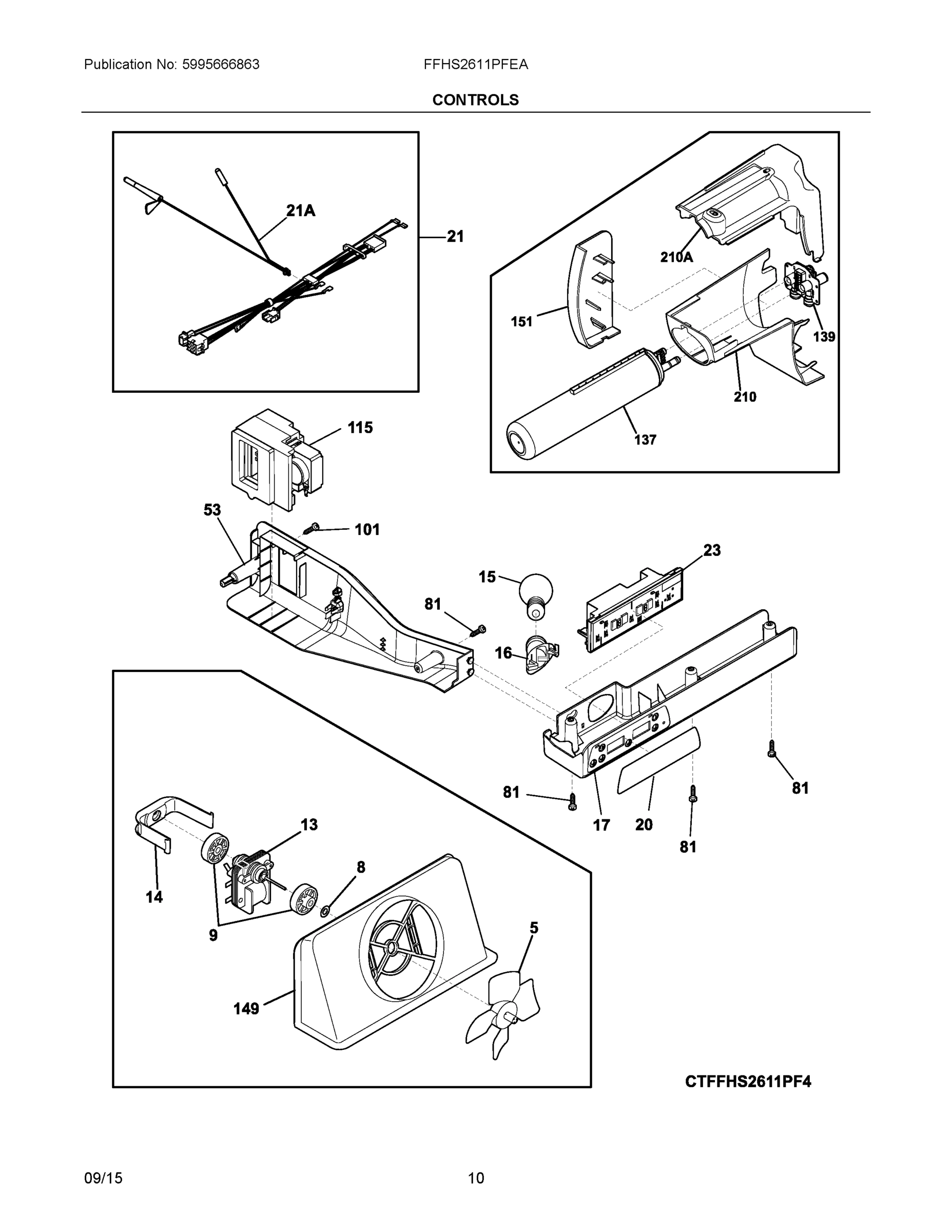 Publication No: 5995666863

FFHS2611PFEA

CONTROLS

21A

21

210A

151

139

210

137

115

53

101

23

15

81

16

81

81

17

20

81

13

8

14

9

5

149

CTFFHS2611PF4

09/15

10