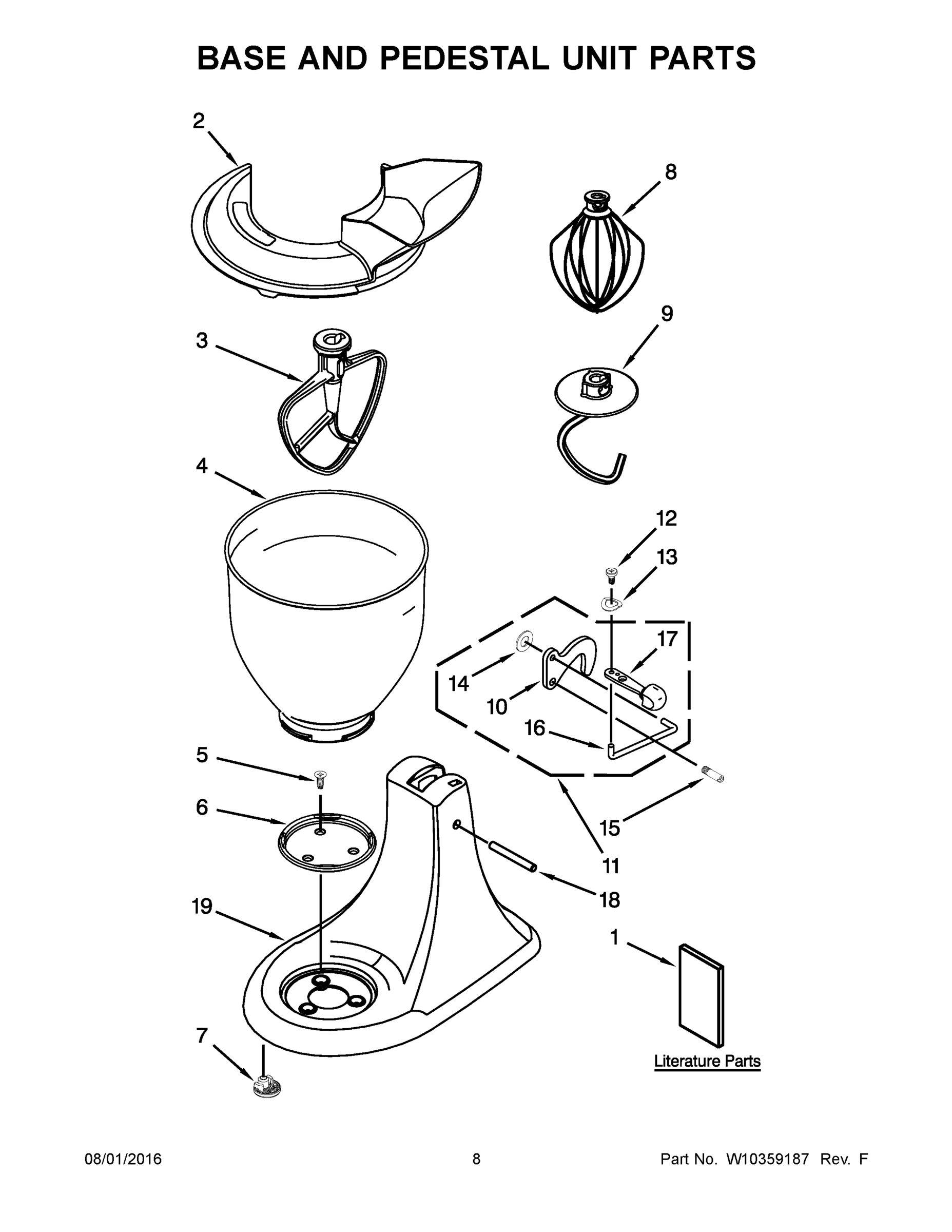 BASE AND PEDESTAL UNIT PARTS

2

8

3

9

4

12

13

17

14

10

16

5

6

15

11

18

19

1

7

Literature Parts

08/01/2016

8

Part No. W10359187 Rev. F