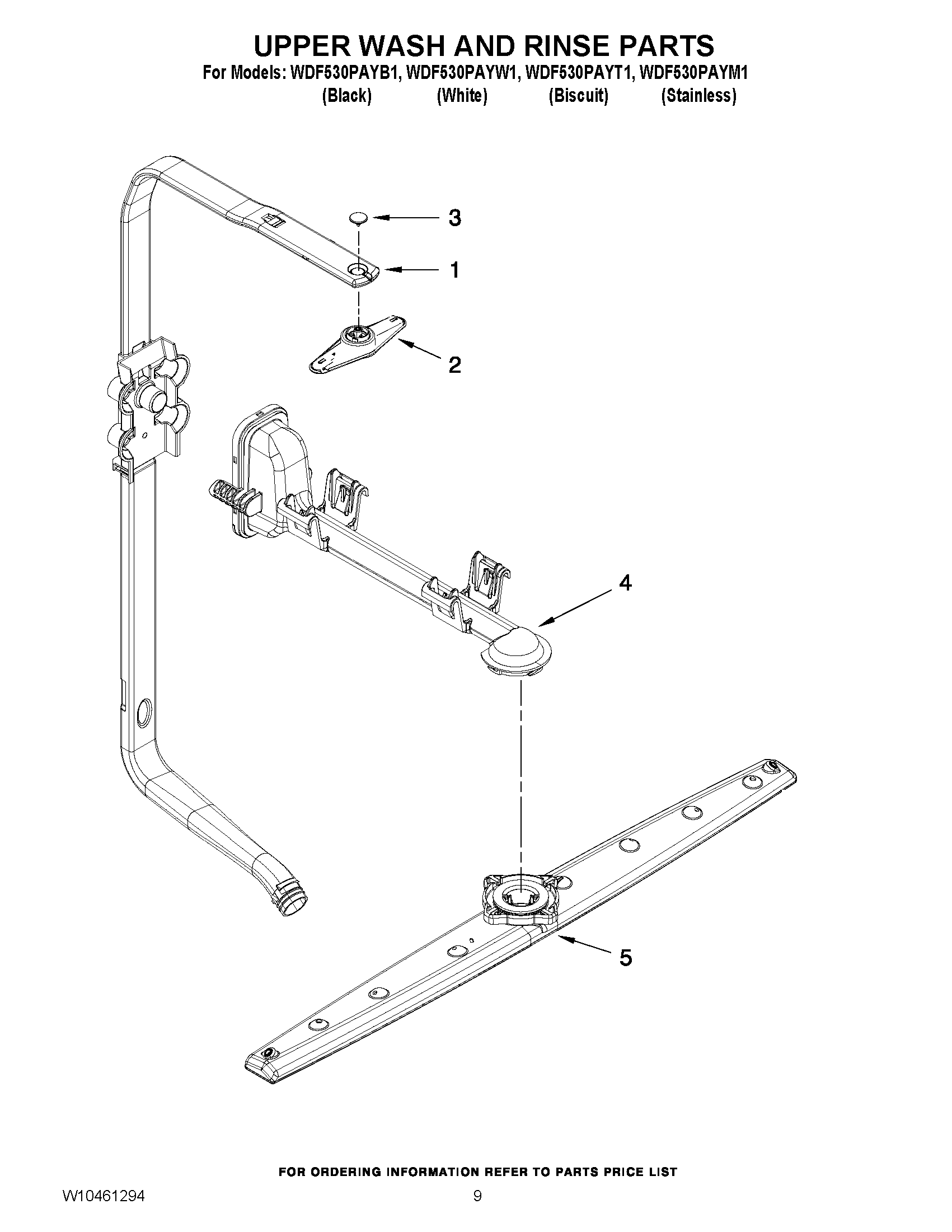 UPPER WASH AND RINSE PARTS
For Models: WDF530PAYB1, WDF530PAYW1, WDF530PAYT1, WDF530PAYM1
(Black) (White) (Biscuit) (Stainless)

3
1
2
4
5

FOR ORDERING INFORMATION REFER TO PARTS PRICE LIST
W10461294
9