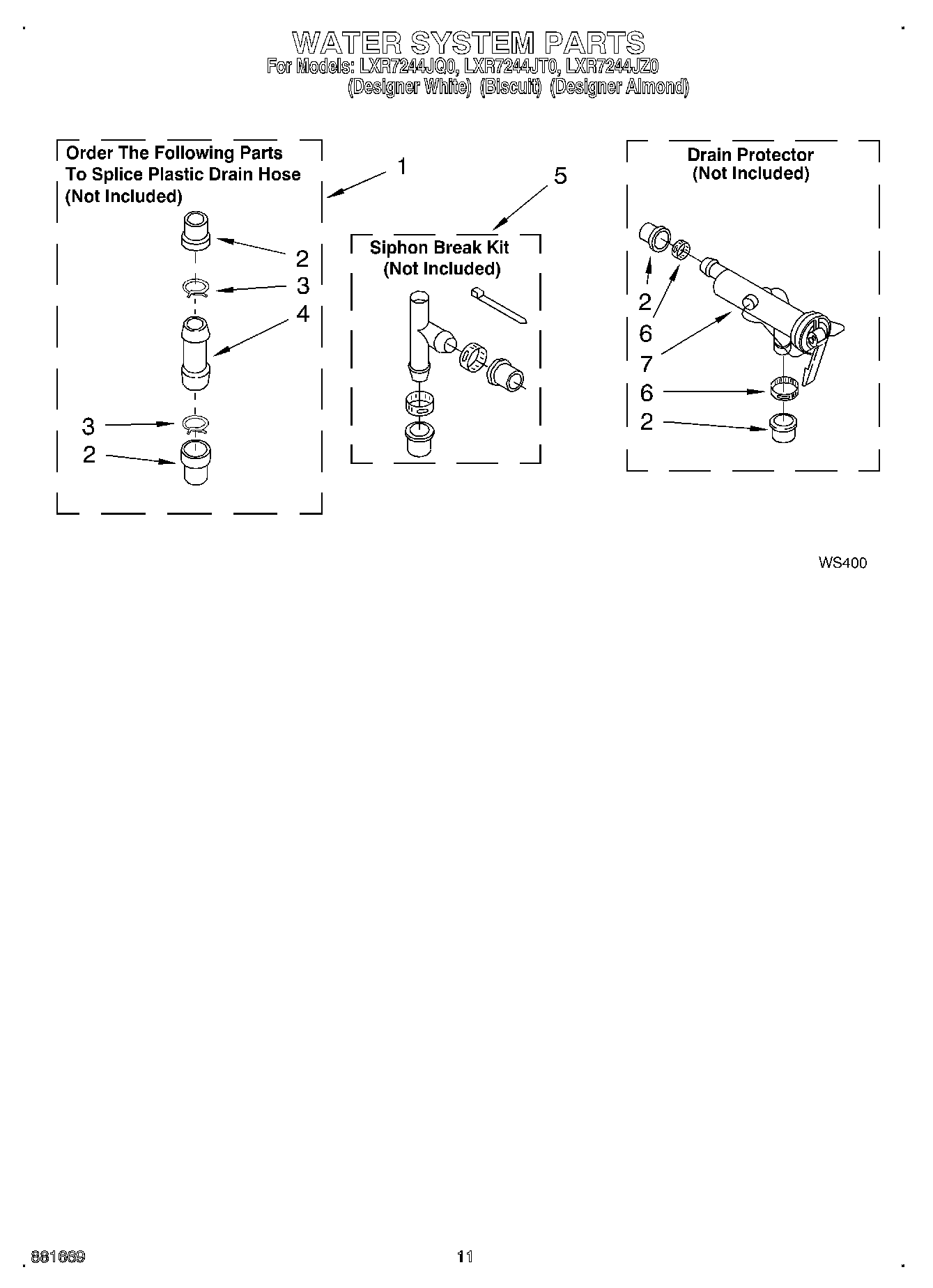 WATER SYSTEM PARTS
For Models: LXR7244JQ0, LXR7244JT0, LXR7244JZ0
(Designer White) (Biscuit) (Designer Almond)

Order The Following Parts To Splice Plastic Drain Hose (Not Included)

1

2
3
4
3
2

5

Siphon Break Kit (Not Included)

Drain Protector (Not Included)

2
6
7
6
2

WS400

881669

11