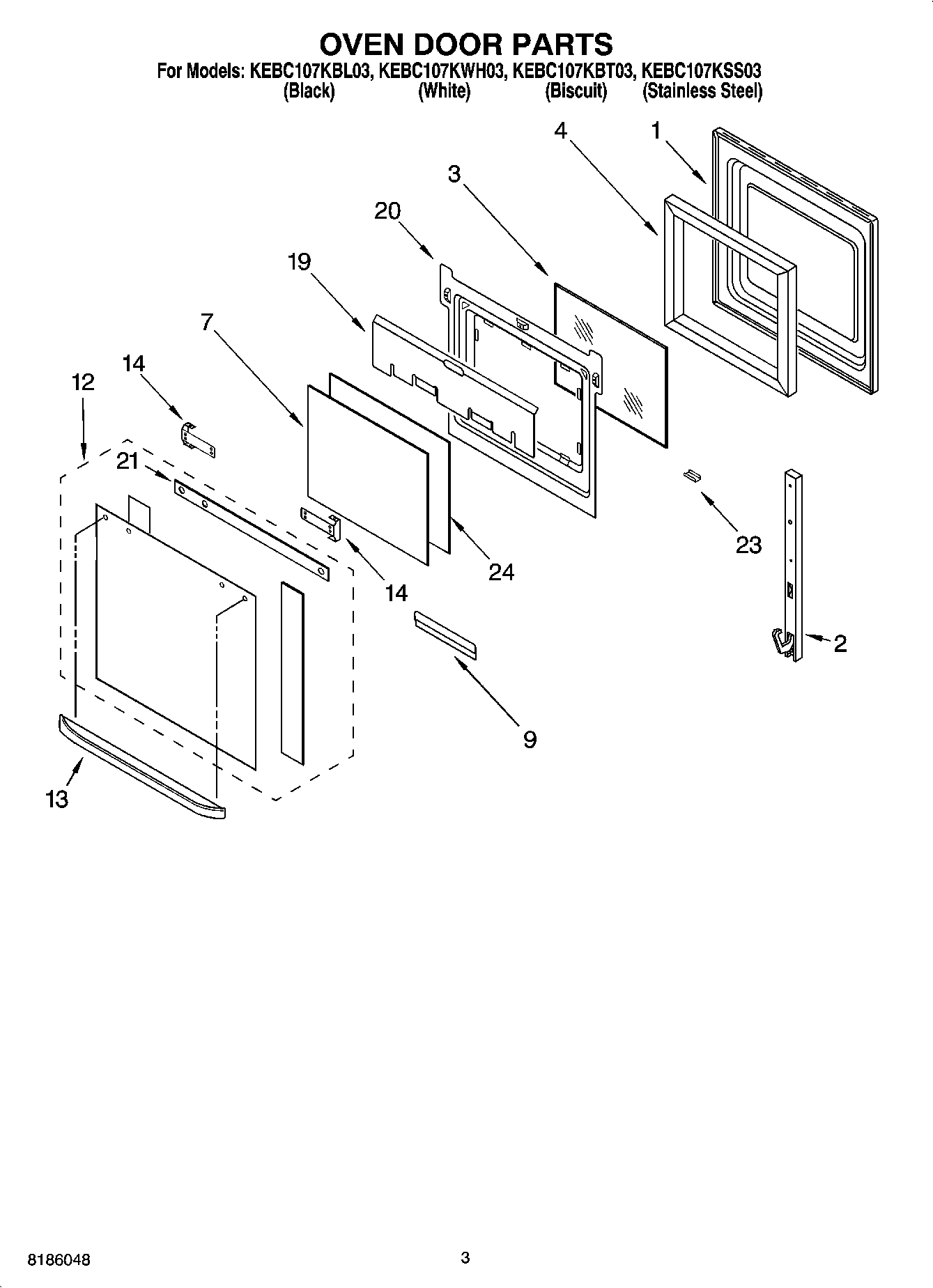 OVEN DOOR PARTS
For Models: KEBC107KBL03, KEBC107KWH03, KEBC107KBT03, KEBC107KSS03
(Black) (White) (Biscuit) (Stainless Steel)

4
1
3
20
19
7
14
12
21
14
24
23
2
9
13

8186048
3