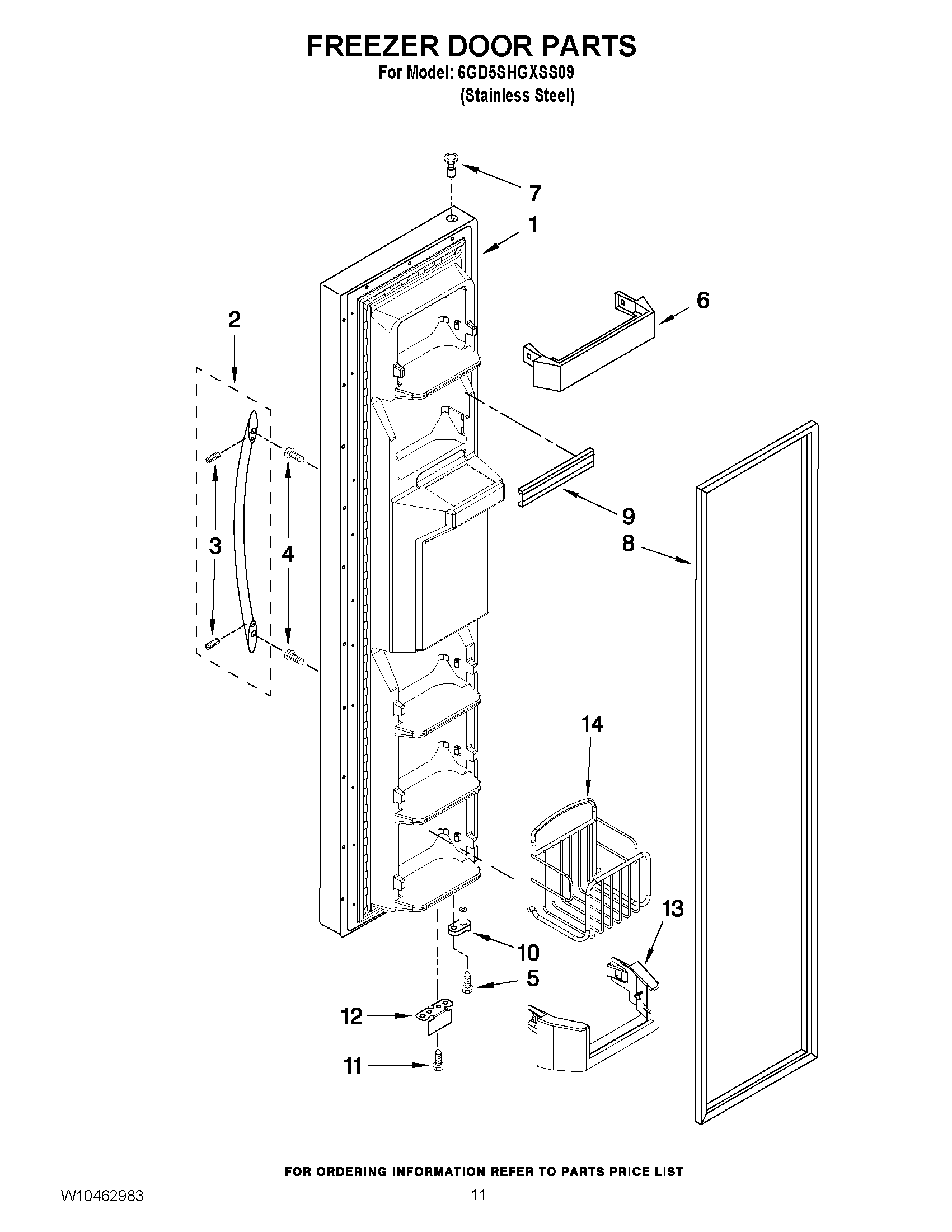 FREEZER DOOR PARTS
For Model: 6GD5SHGXSS09
(Stainless Steel)

7
1
6
2
9
8
3
4
14
13
10
5
12
11

FOR ORDERING INFORMATION REFER TO PARTS PRICE LIST

W10462983
11