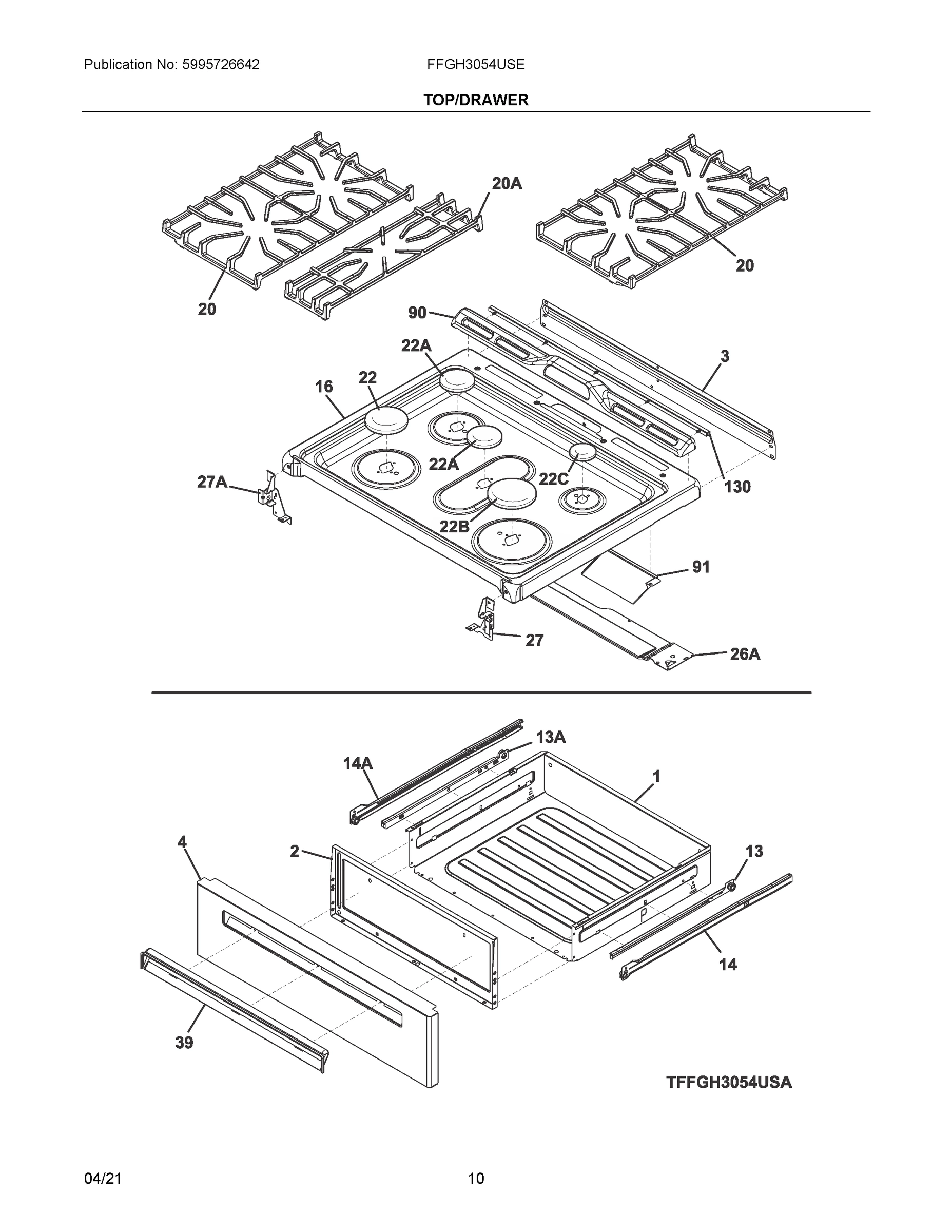 Publication No: 5995726642

FFGH3054USE

TOP/DRAWER

20A

20

20

90

22A

3

16

22

22A

22C

27A

130

22B

91

27

26A

13A

14A

1

4

2

13

14

39

TFFGH3054USA

04/21

10