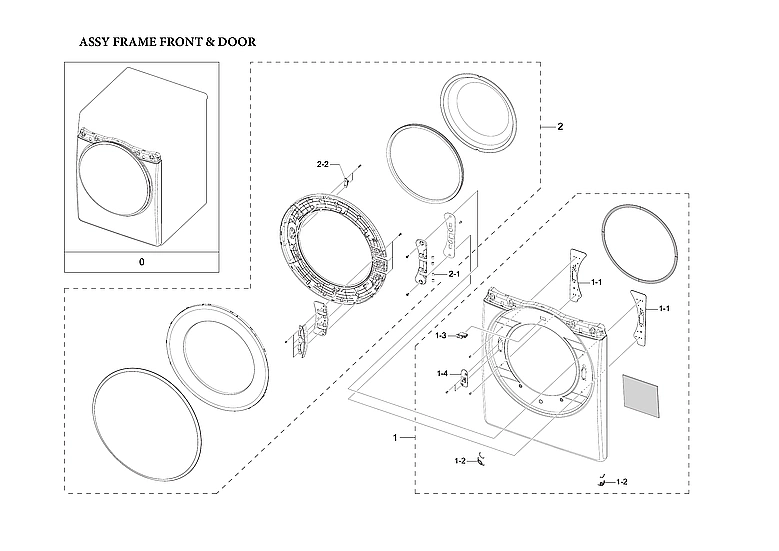 ASSY FRAME FRONT & DOOR

0

2

2-2

2-1

1-1

1-1

1-3

1-4

1

1-2

1-2