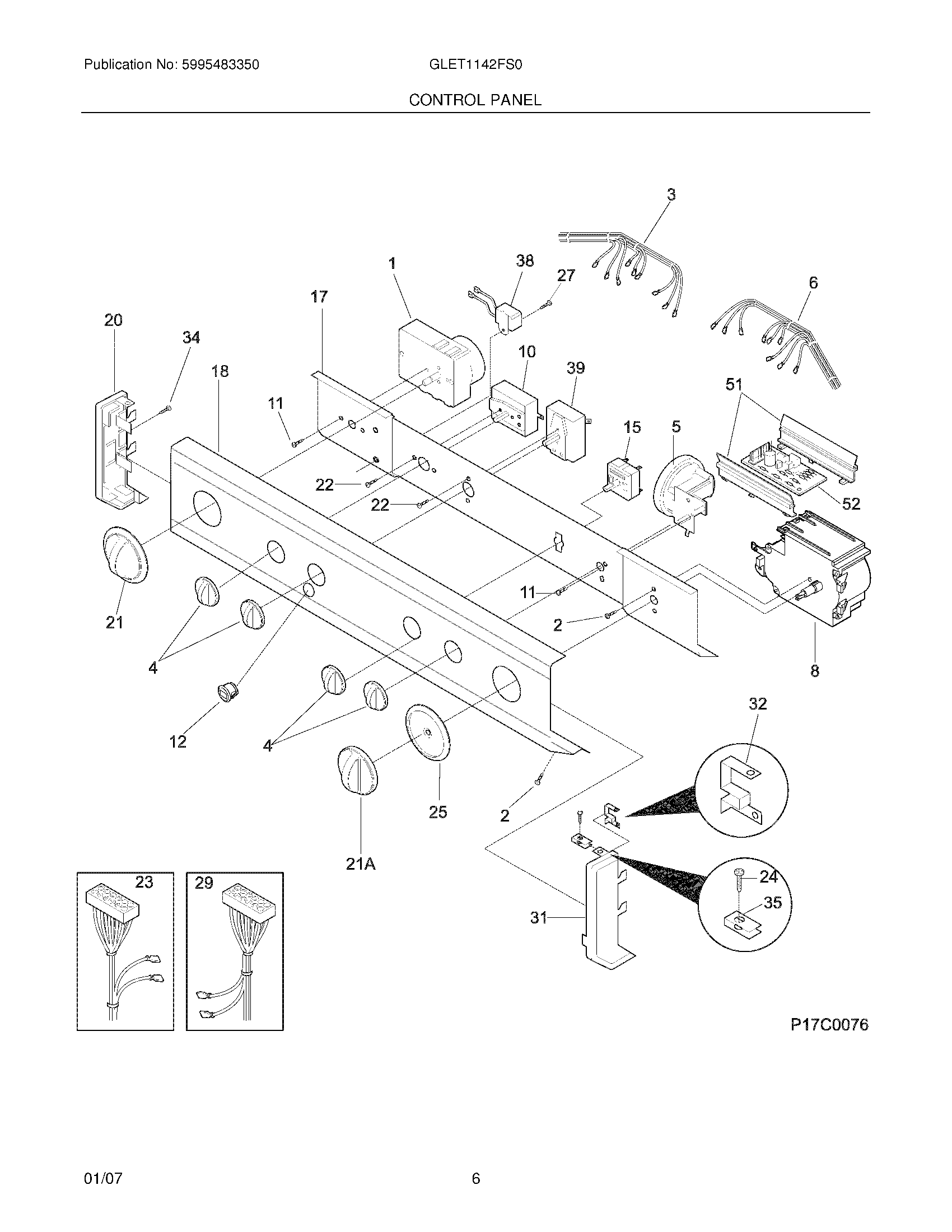 Publication No: 5995483350

GLET1142FS0

CONTROL PANEL

3

1

38

27

6

17

20

34

18

10

39

51

11

15

5

22

22

52

21

11

2

4

8

12

4

32

25

2

21A

23

29

24

35

31

P17C0076

01/07

6