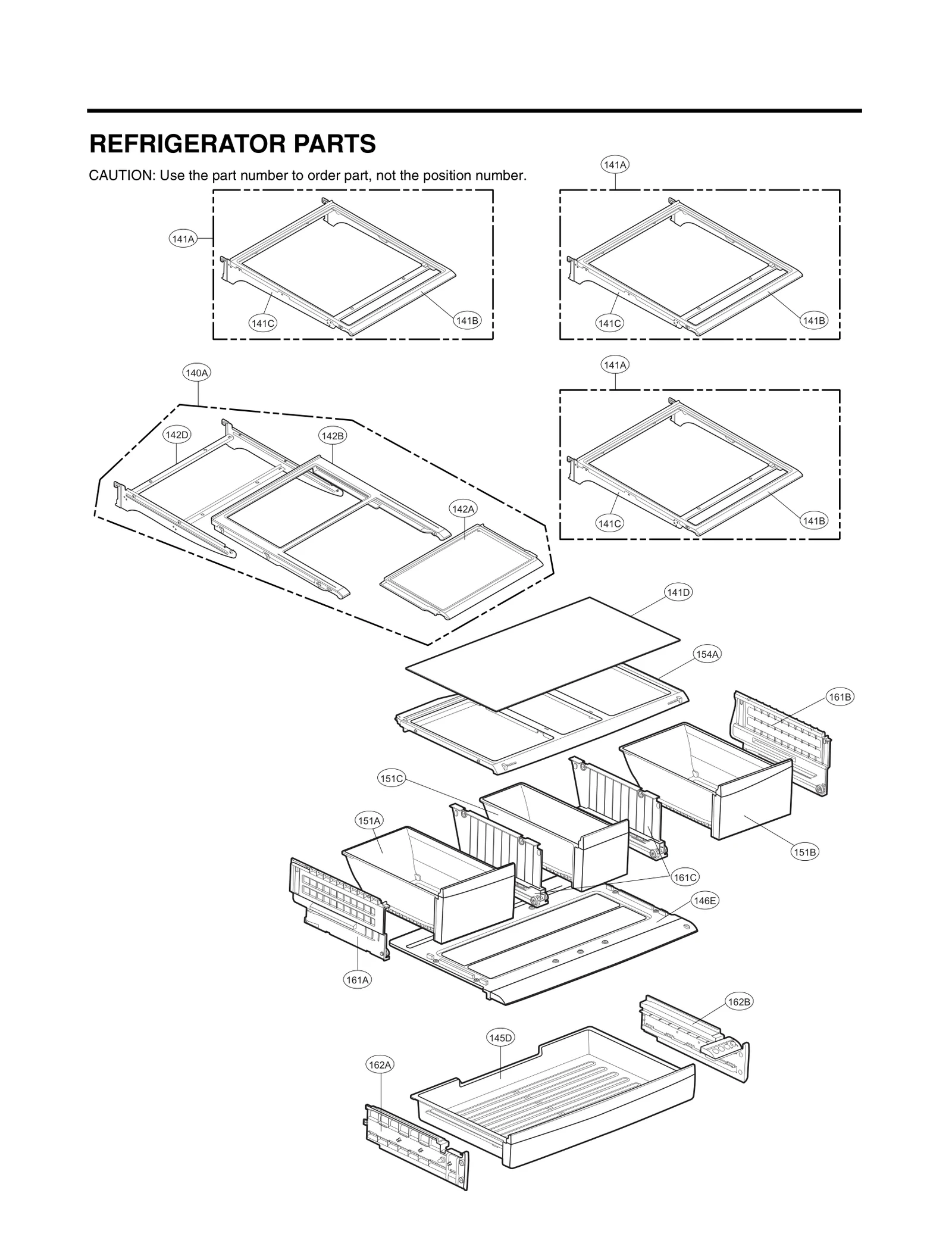 REFRIGERATOR PARTS

CAUTION: Use the part number to order part, not the position number.

141A
141A
141C
141B
141C
141B
140A
141A
142D
142B
142A
141C
141B
141D
154A
161B
151C
151A
151B
161C
146E
161A
162B
145D
162A