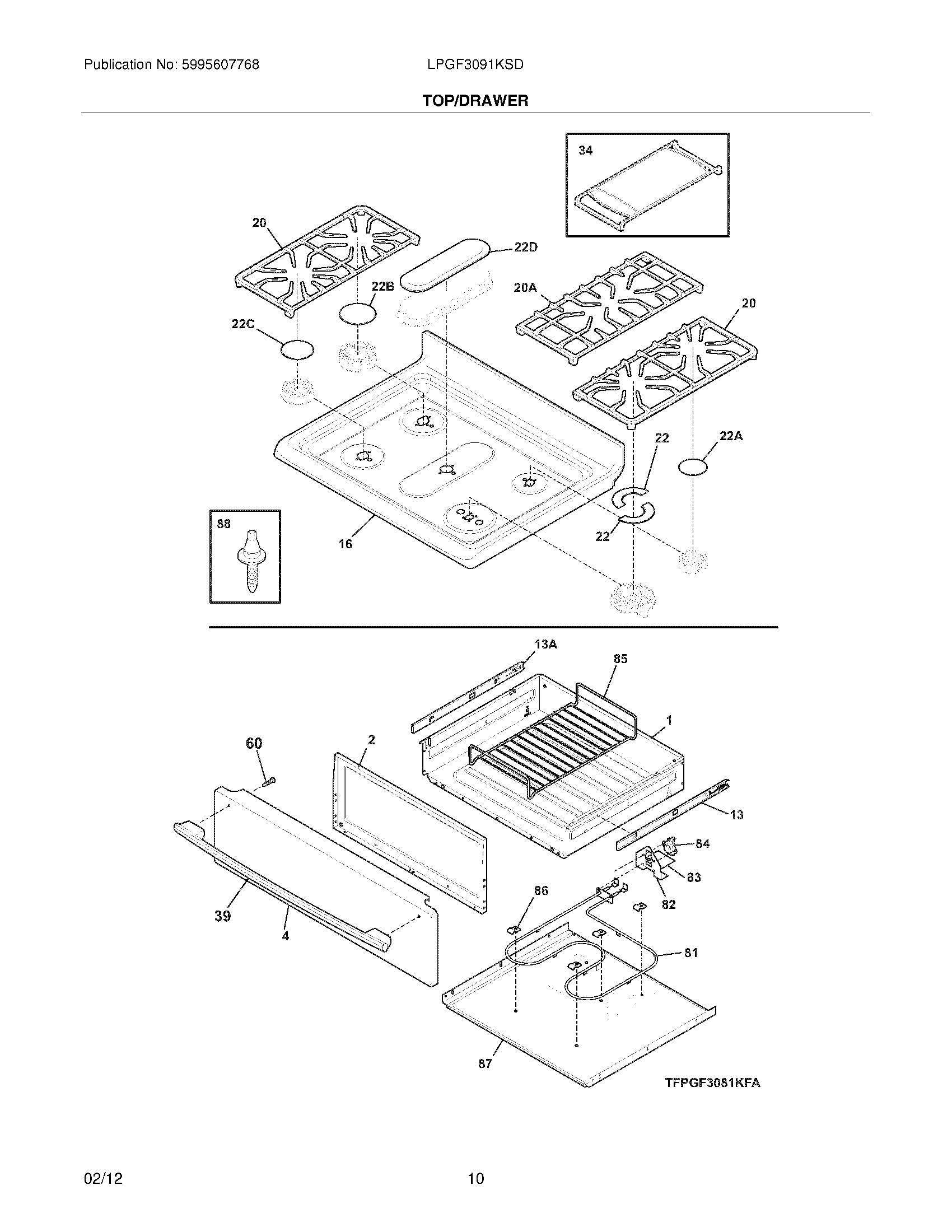 Publication No: 5995607768

LPGF3091KSD

TOP/DRAWER

34

20

22D

22B

20A

20

22C

22

22A

88

16

22

13A

85

1

60

2

13

84

83

82

86

39

4

81

87

TFPGF3081KFA

02/12

10