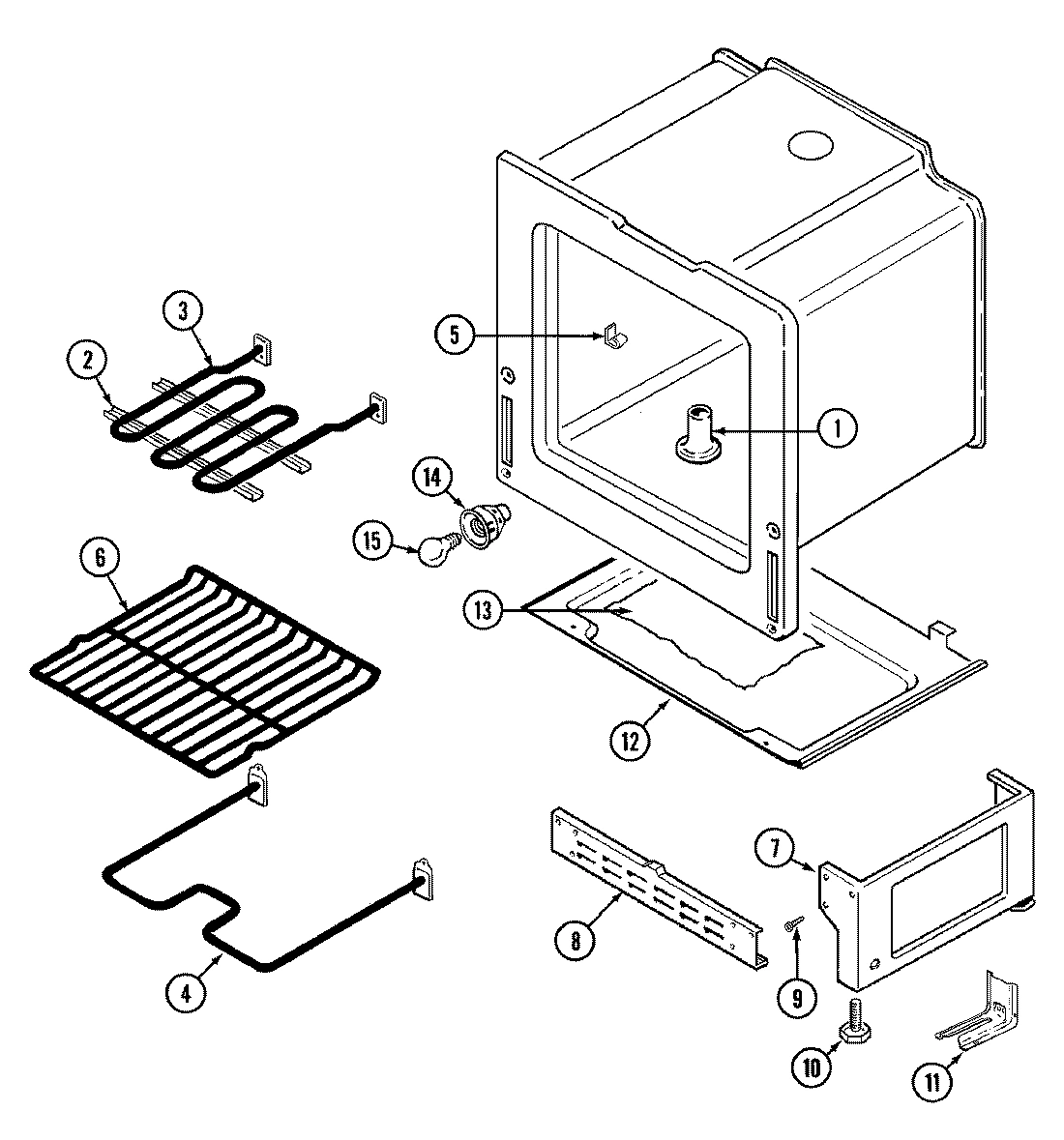 3
2
5
1
14
15
6
13
12
7
8
9
4
10
11