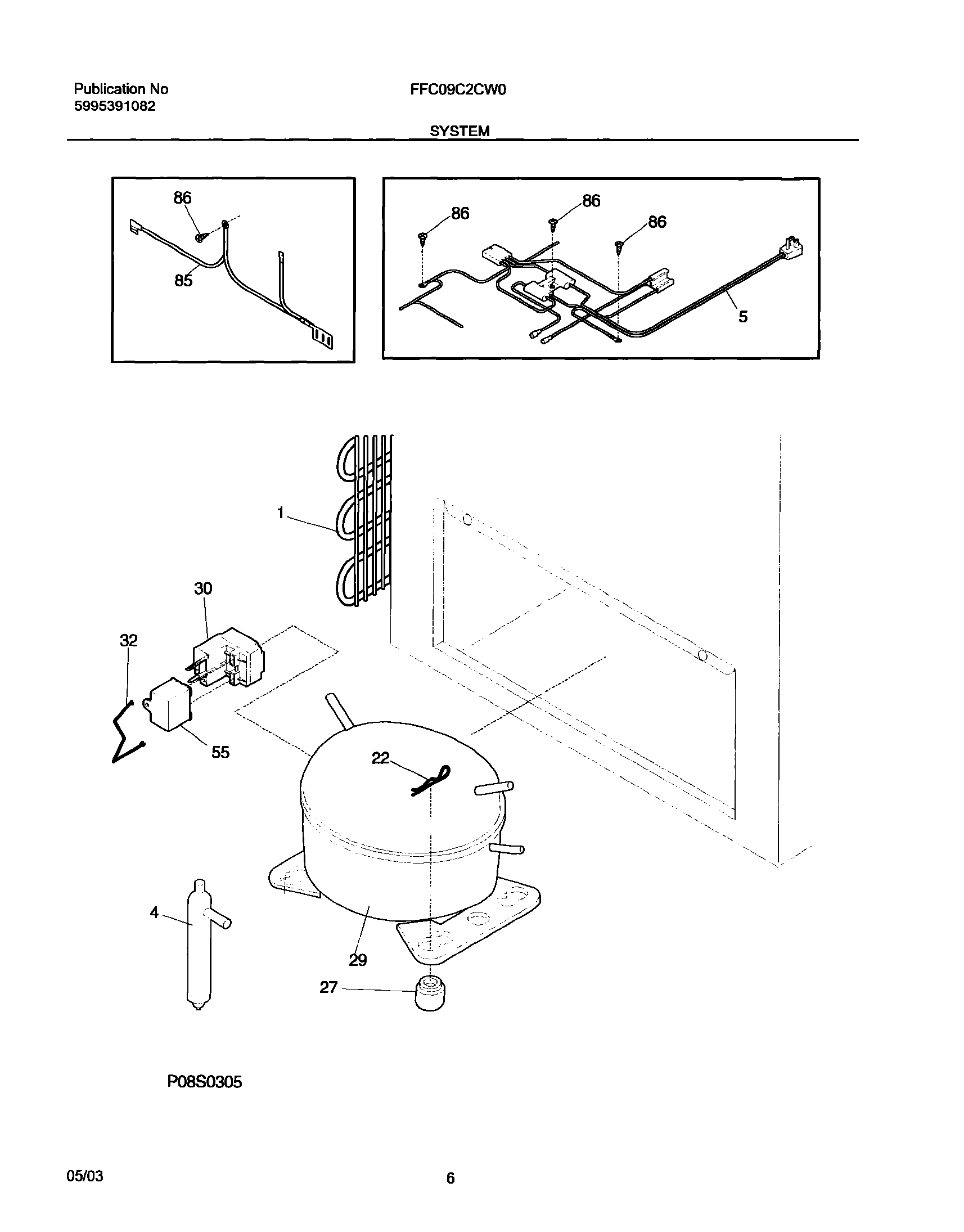 Publication No
5995391082

FFC09C2CW0

SYSTEM

86
85

86
86
86
5

1
30
32
55
22
4
29
27

P08S0305

05/03

6