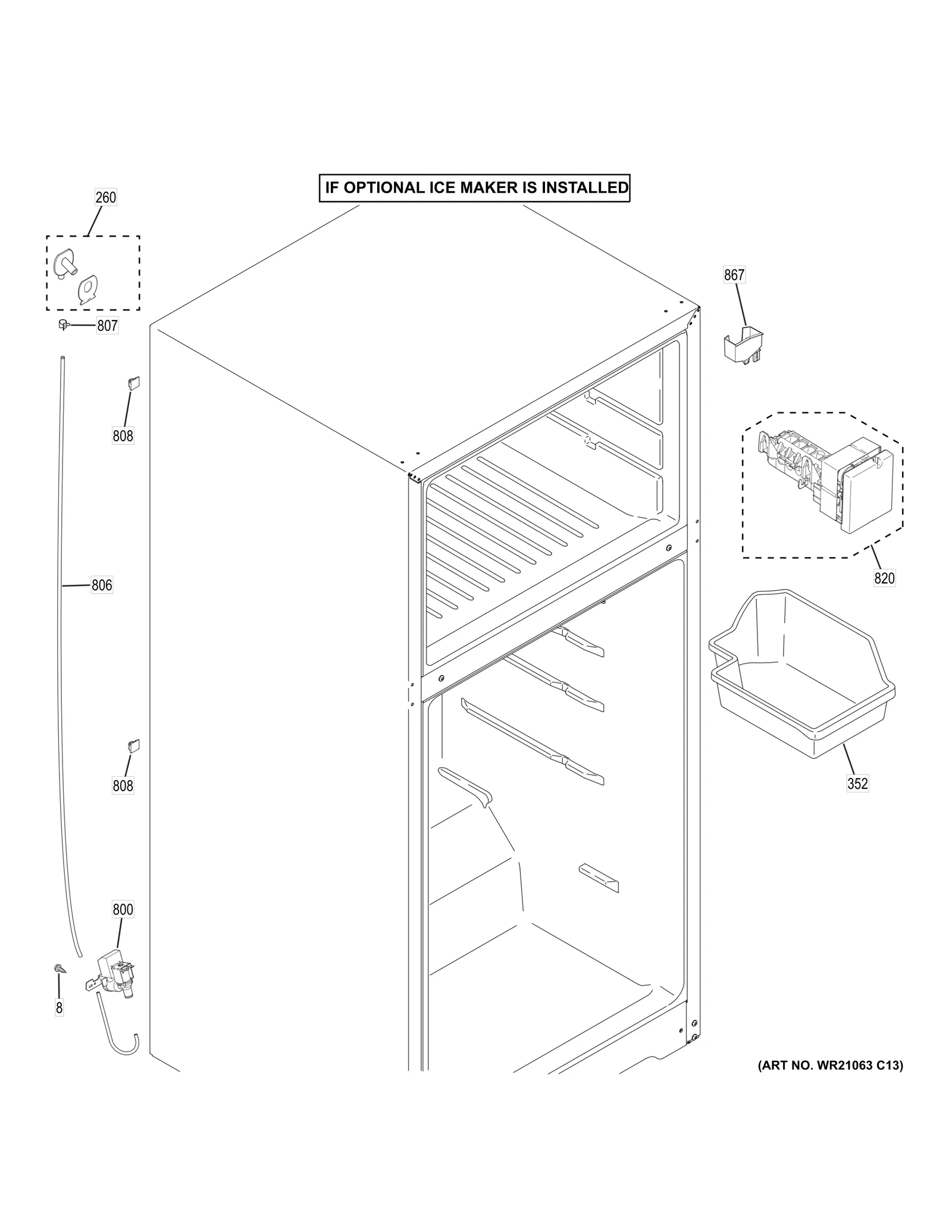 IF OPTIONAL ICE MAKER IS INSTALLED

260

807

808

806

808

800

8

867

820

352

(ART NO. WR21063 C13)