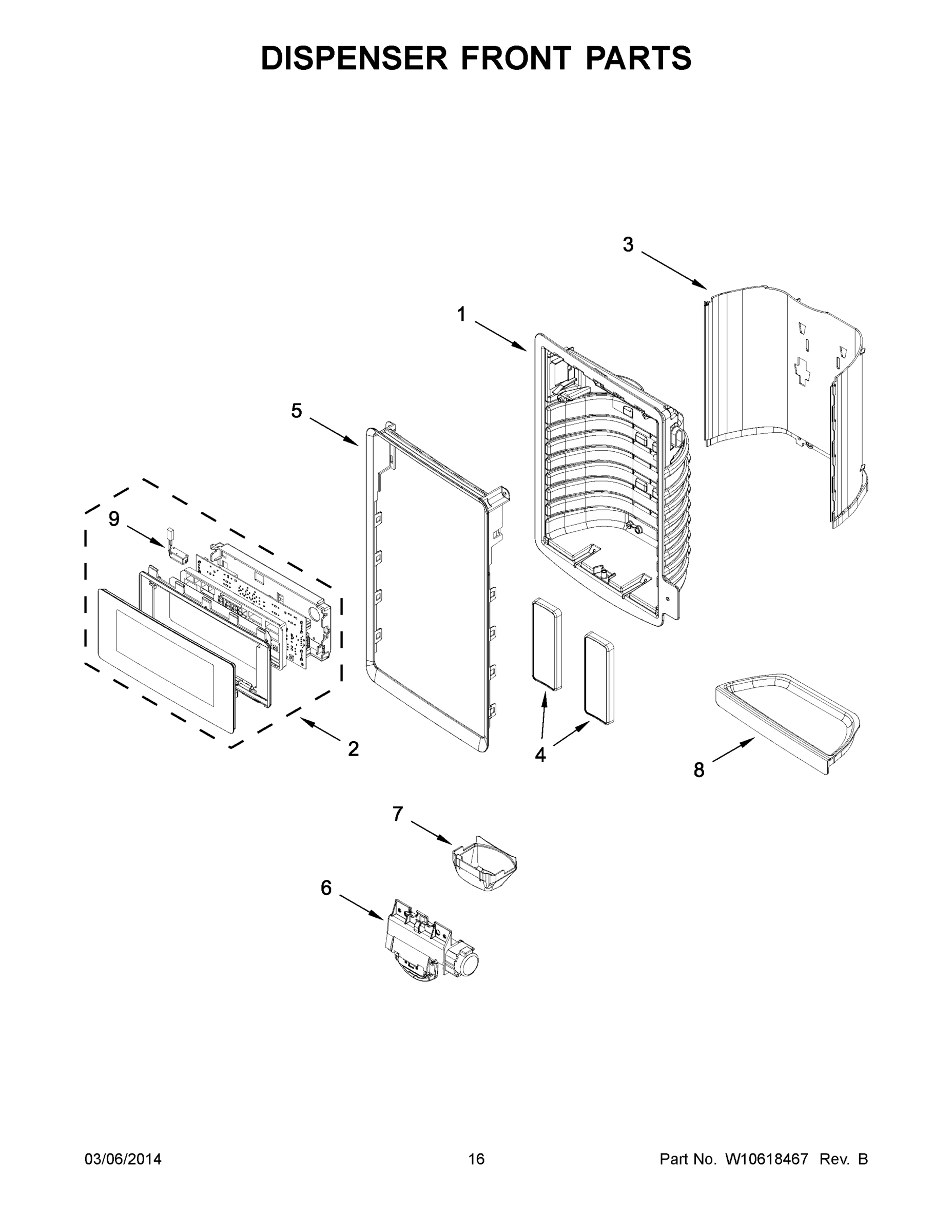 DISPENSER FRONT PARTS

3

1

5

9

2

4

8

7

6

03/06/2014 16 Part No. W10618467 Rev. B