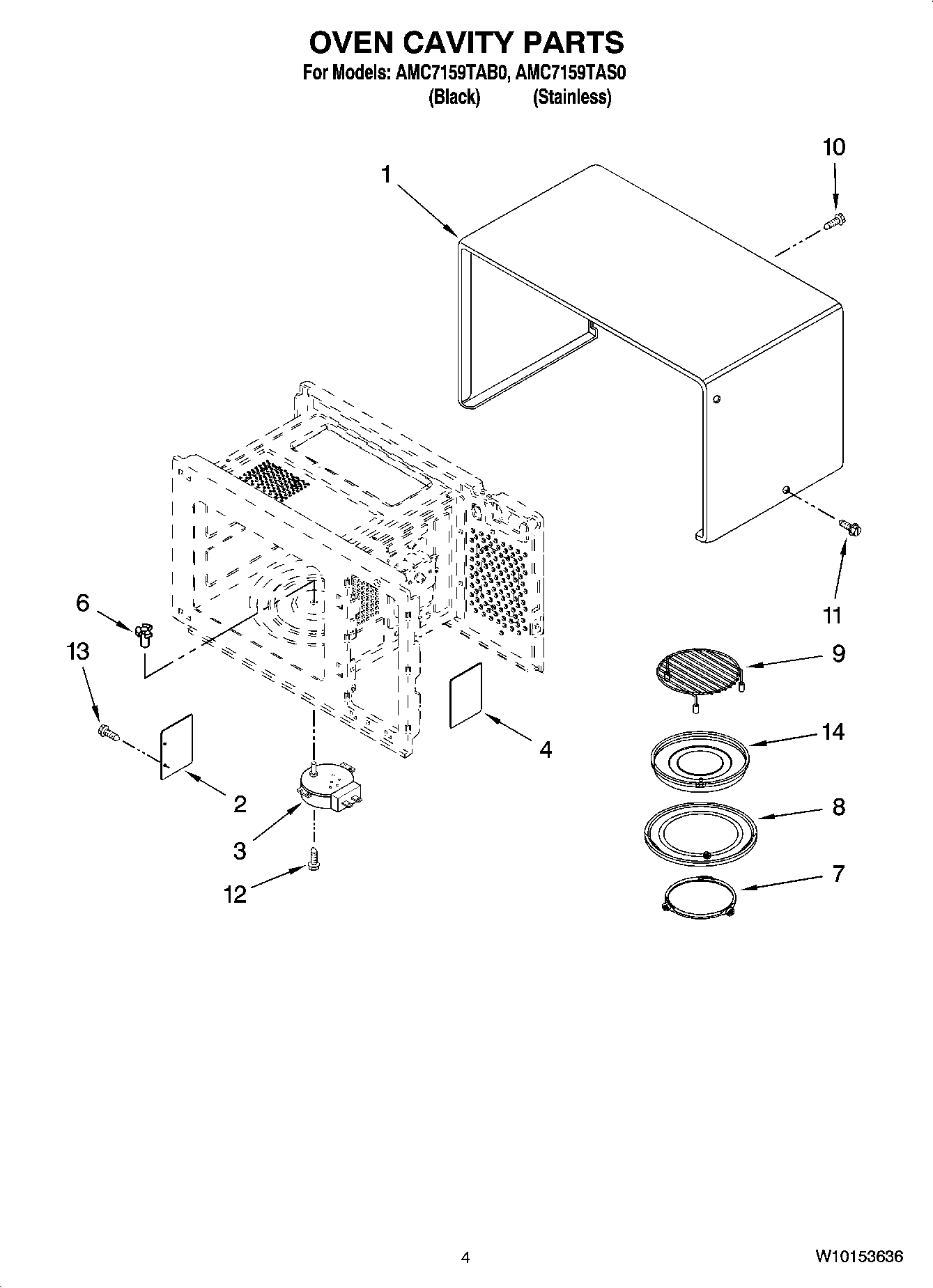 OVEN CAVITY PARTS
For Models: AMC7159TAB0, AMC7159TAS0
(Black) (Stainless)

10
1
6
13
11
9
14
4
2
8
3
7
12

4
W10153636