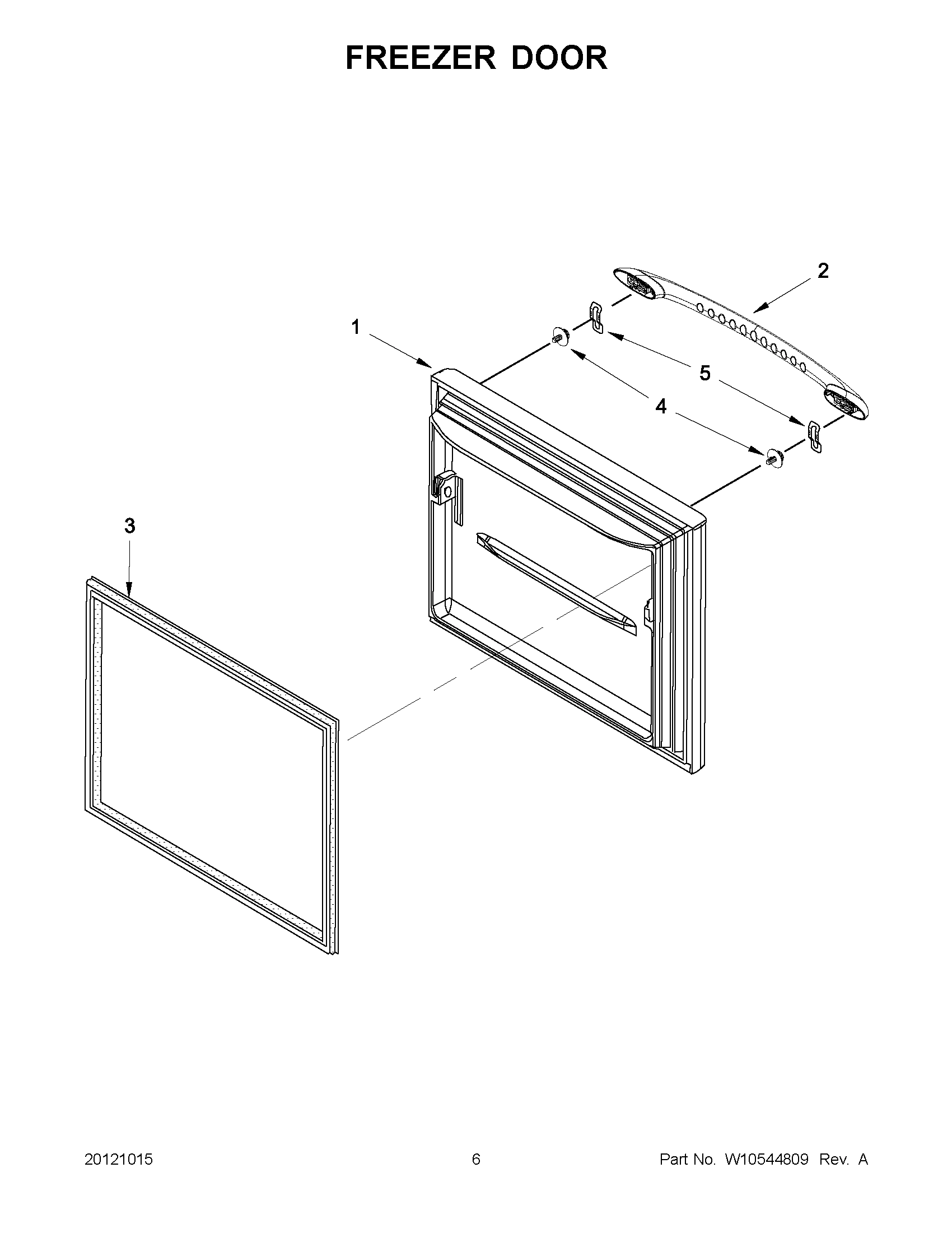 FREEZER DOOR

2

1

5

4

3

20121015

6

Part No. W10544809 Rev. A