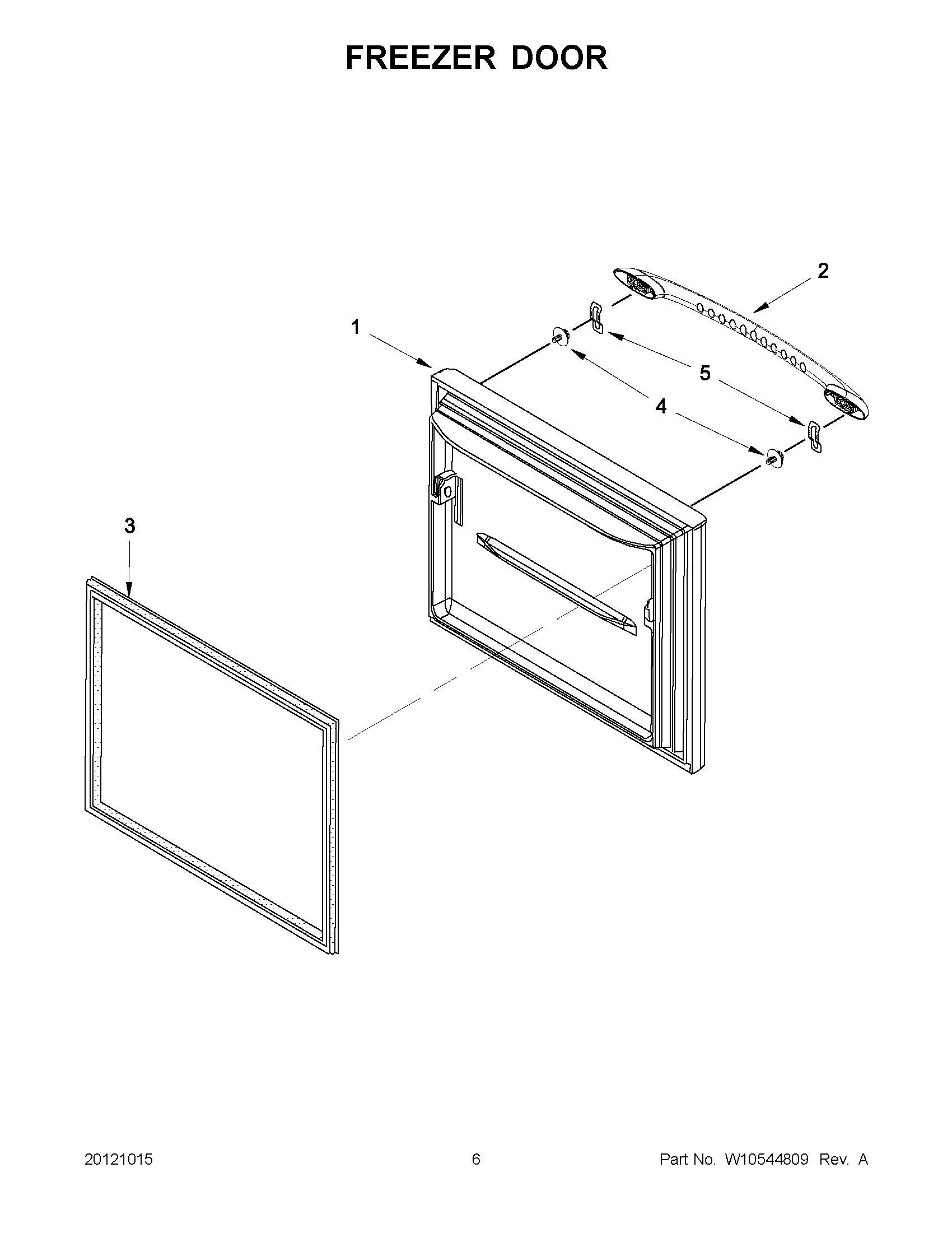 FREEZER DOOR

2

1

5

4

3

20121015

6

Part No. W10544809 Rev. A