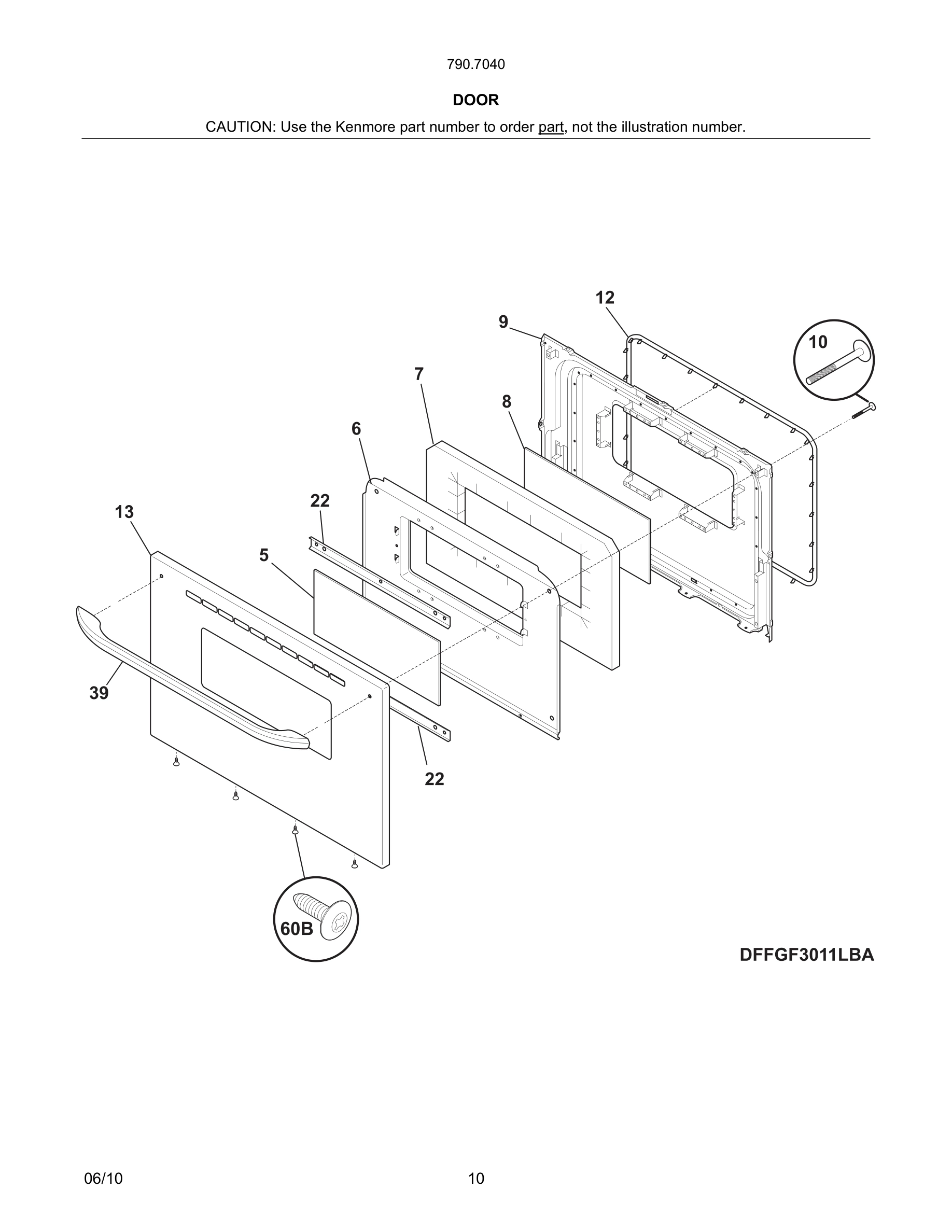 790.7040

DOOR

CAUTION: Use the Kenmore part number to order part, not the illustration number.

12
9
10
7
8
6
22
13
5
39
22
60B

DFFGF3011LBA

06/10

10