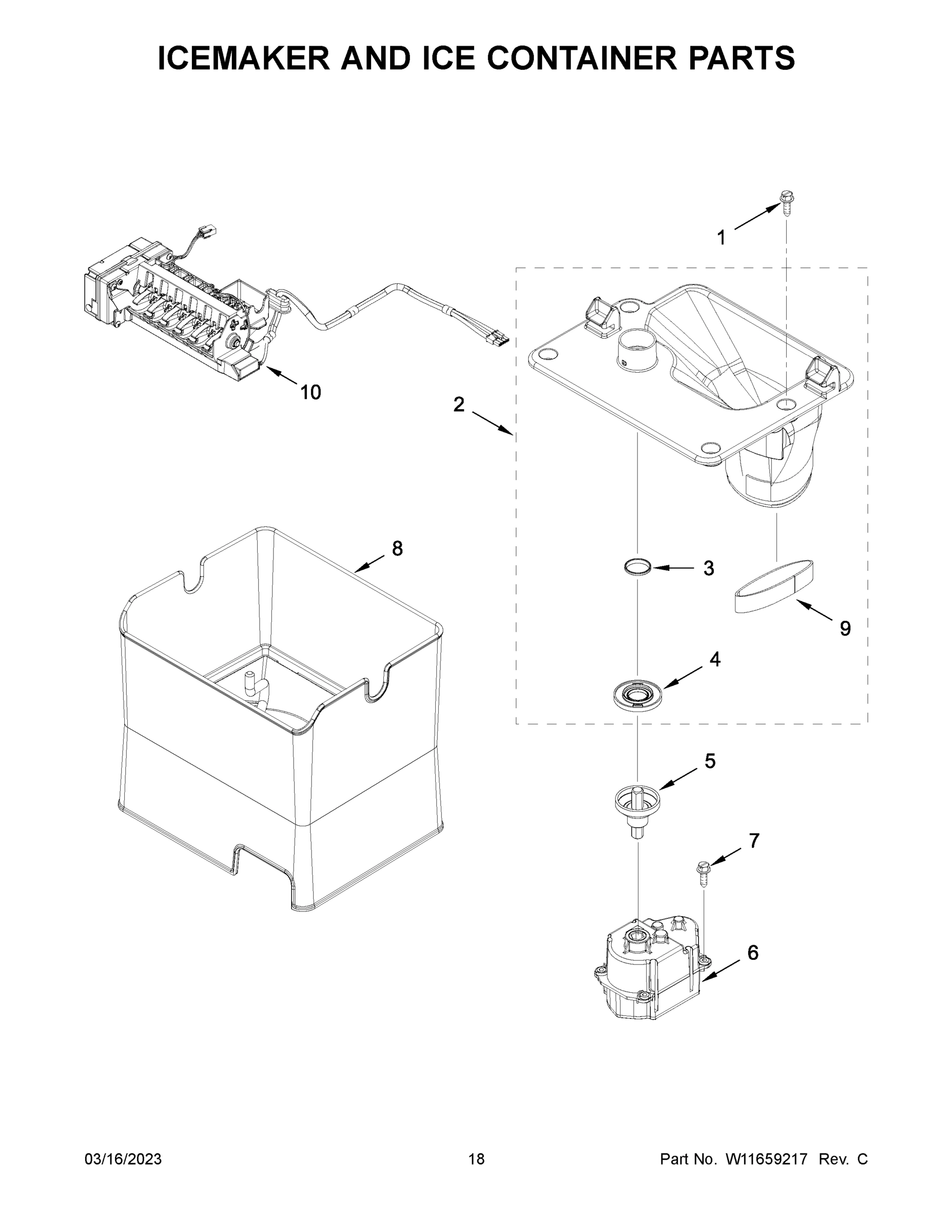 ICEMAKER AND ICE CONTAINER PARTS

1

10

2

8

3

9

4

5

7

6

03/16/2023

18

Part No. W11659217 Rev. C