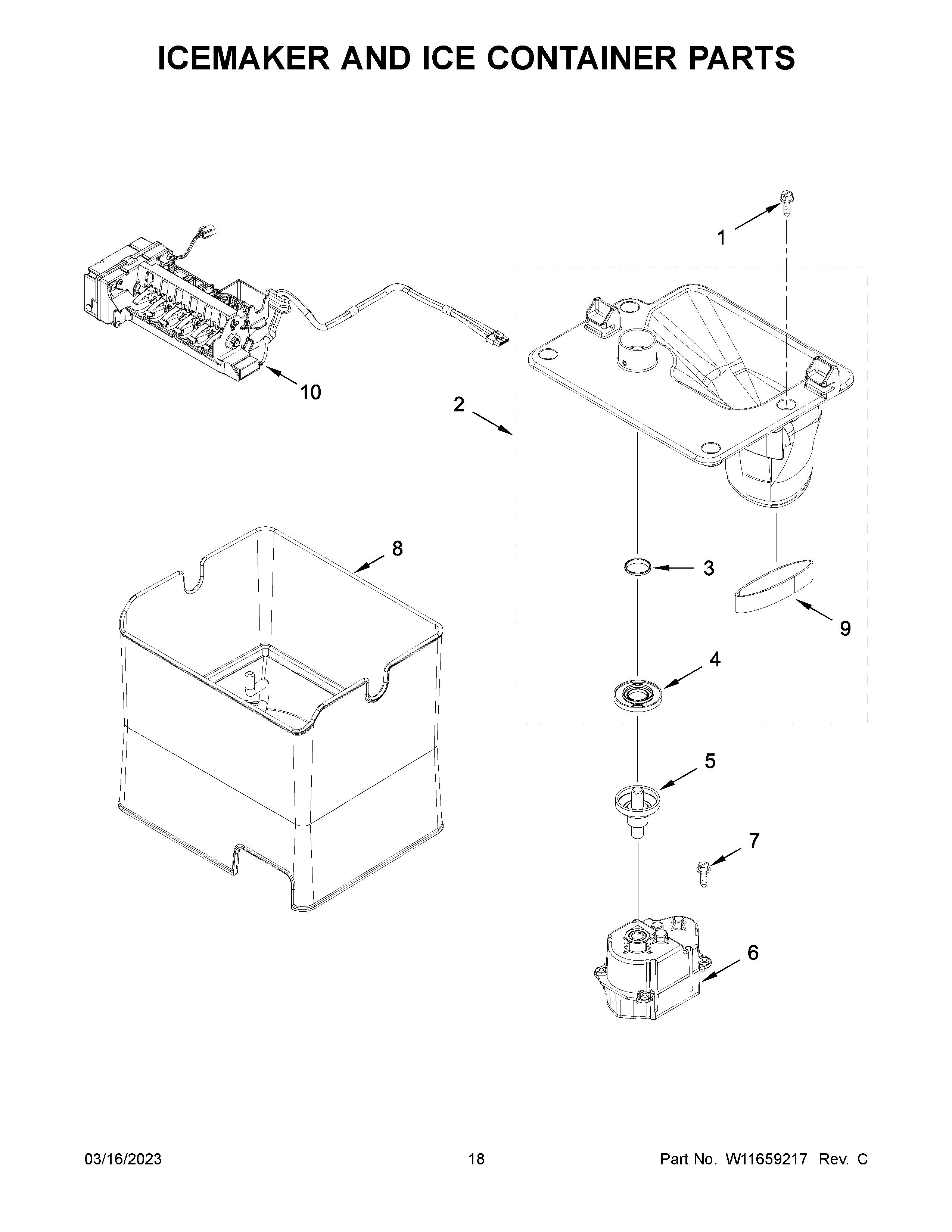 ICEMAKER AND ICE CONTAINER PARTS

1

10

2

8

3

9

4

5

7

6

03/16/2023

18

Part No. W11659217 Rev. C