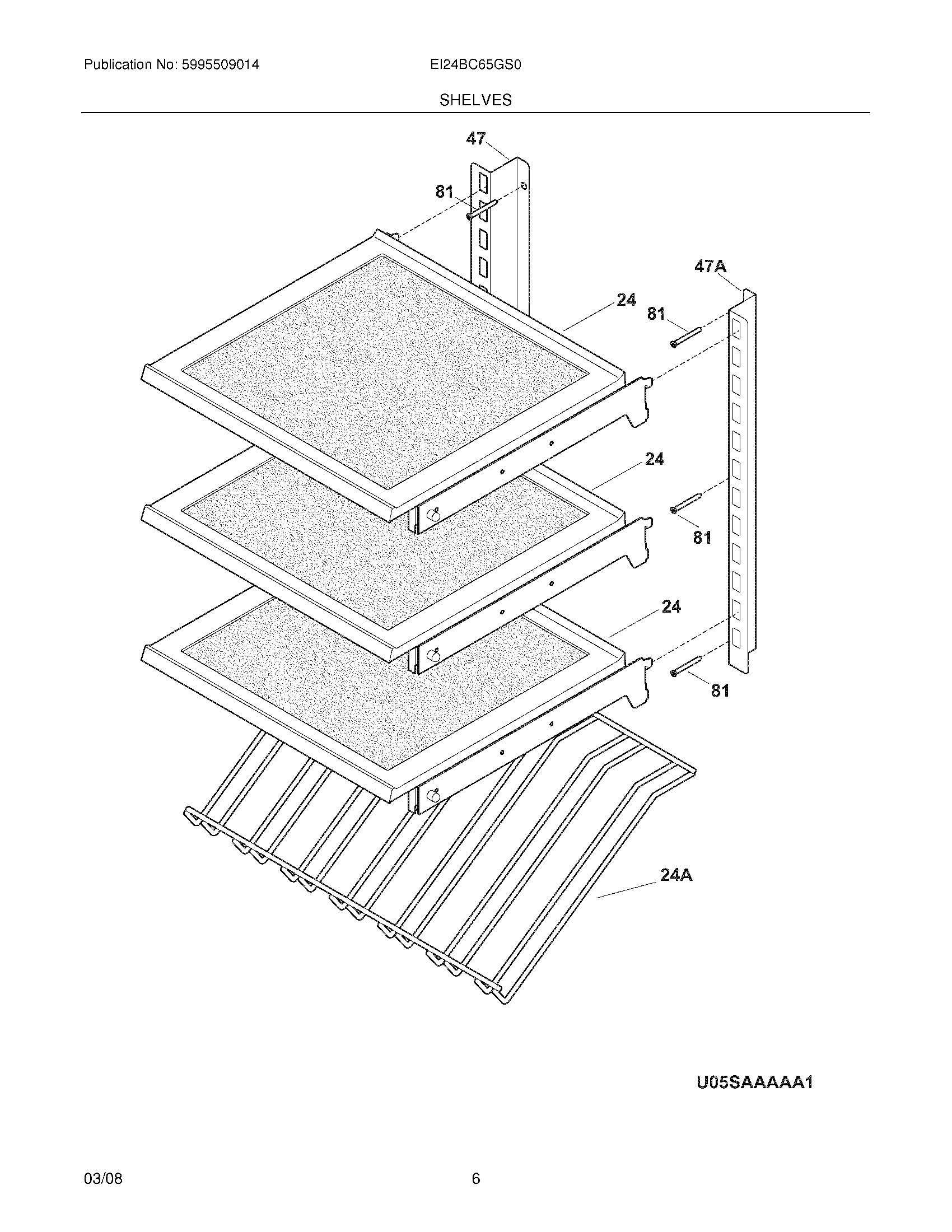 Publication No: 5995509014

EI24BC65GS0

SHELVES

47

81

47A

24

81

24

81

24

81

24A

U05SAAAAA1

03/08

6