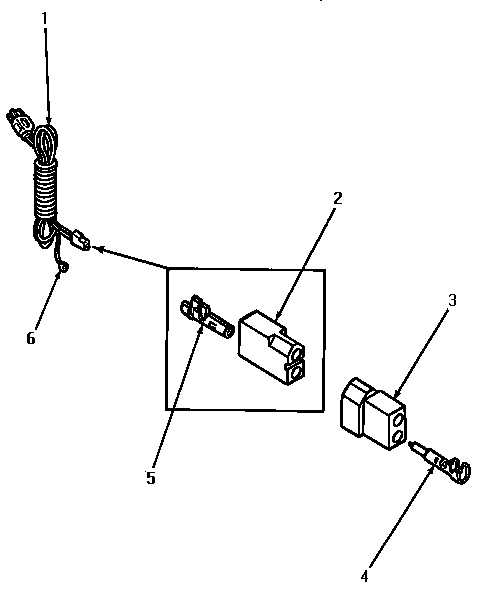 1
2
3
6
5
4