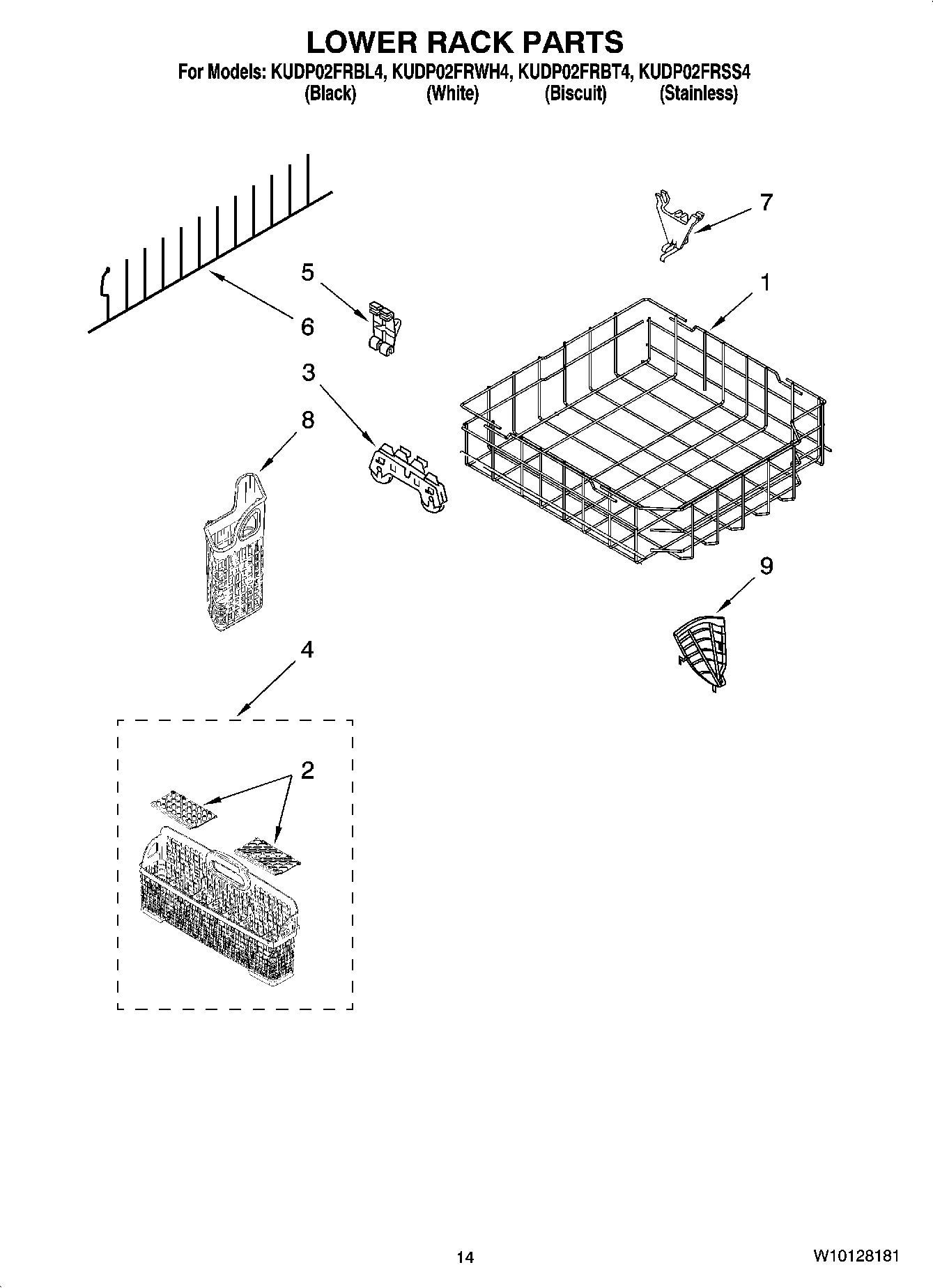 LOWER RACK PARTS

For Models: KUDP02FRBL4, KUDP02FRWH4, KUDP02FRBT4, KUDP02FRSS4
(Black) (White) (Biscuit) (Stainless)

7

5

1

6

3

8

9

4

2

14

W10128181