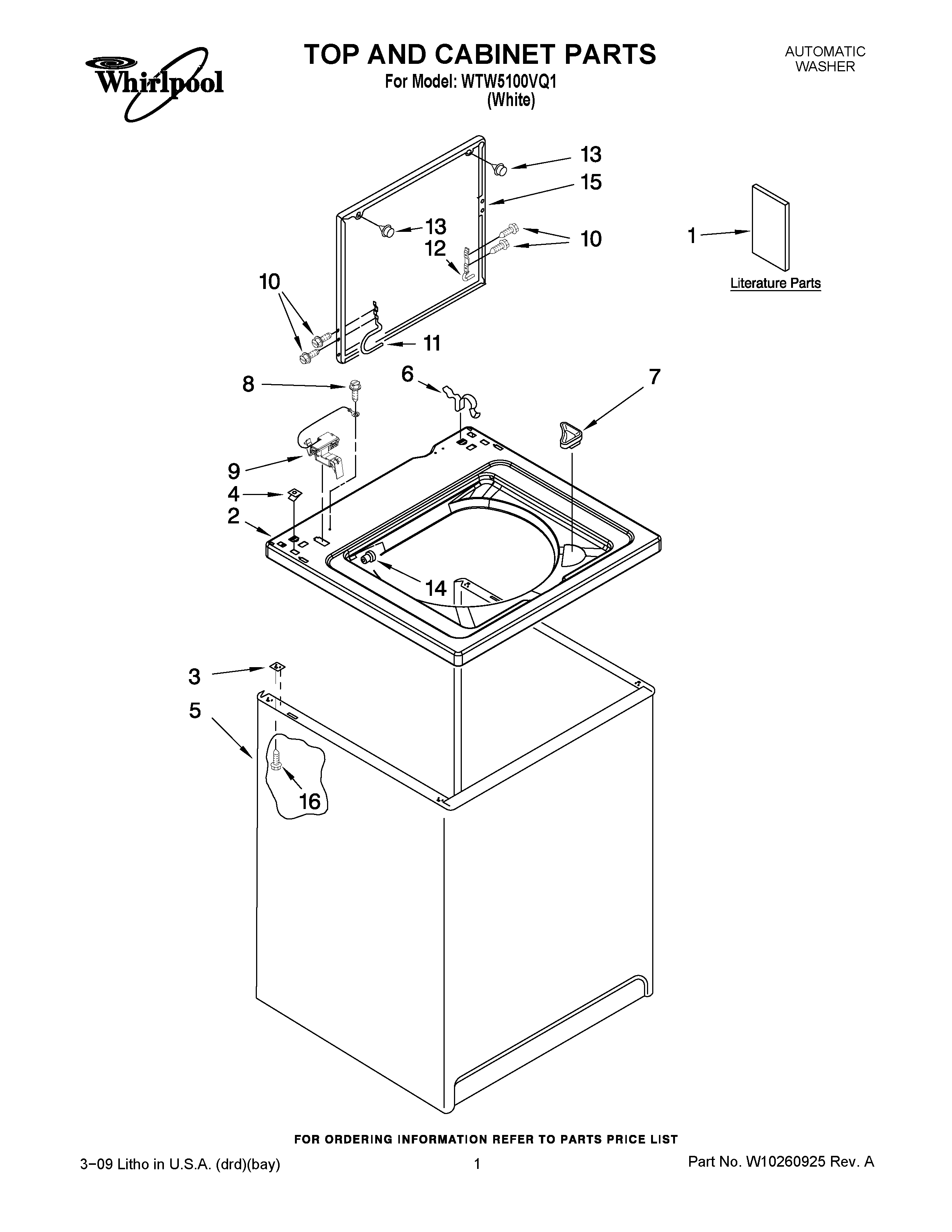 Whirlpool

TOP AND CABINET PARTS
For Model: WTW5100VQ1
(White)

AUTOMATIC
WASHER

13
15
13
12
10
1
Literature Parts
10
11
8
6
7
9
4
2
14
3
5
16

FOR ORDERING INFORMATION REFER TO PARTS PRICE LIST

3−09 Litho in U.S.A. (drd)(bay)

1

Part No. W10260925 Rev. A