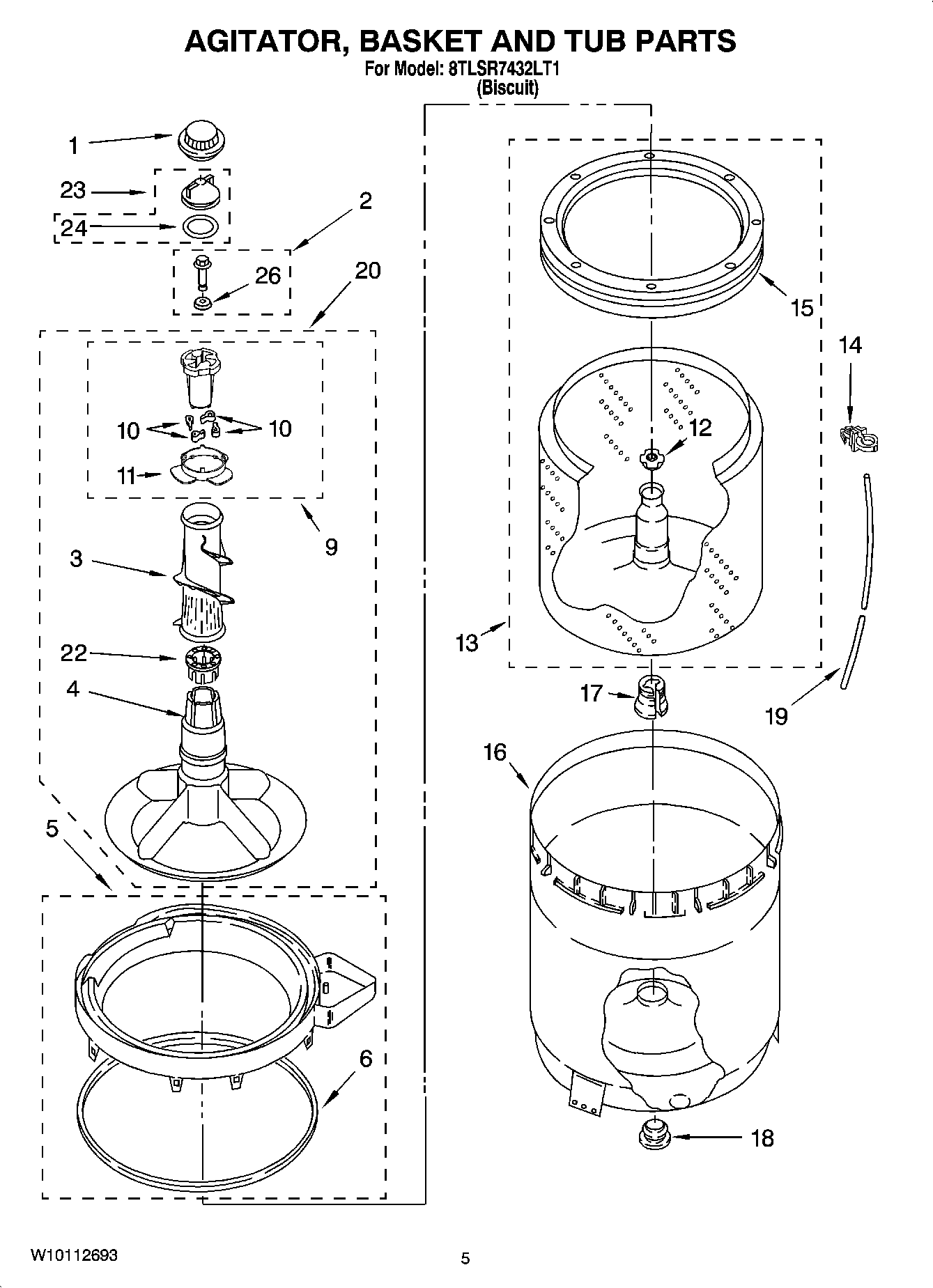 AGITATOR, BASKET AND TUB PARTS
For Model: 8TLSR7432LT1
(Biscuit)

1
23
24
2
26
20
10
10
11
9
3
22
4
5
6
15
14
12
13
17
19
16
18

W10112693

5