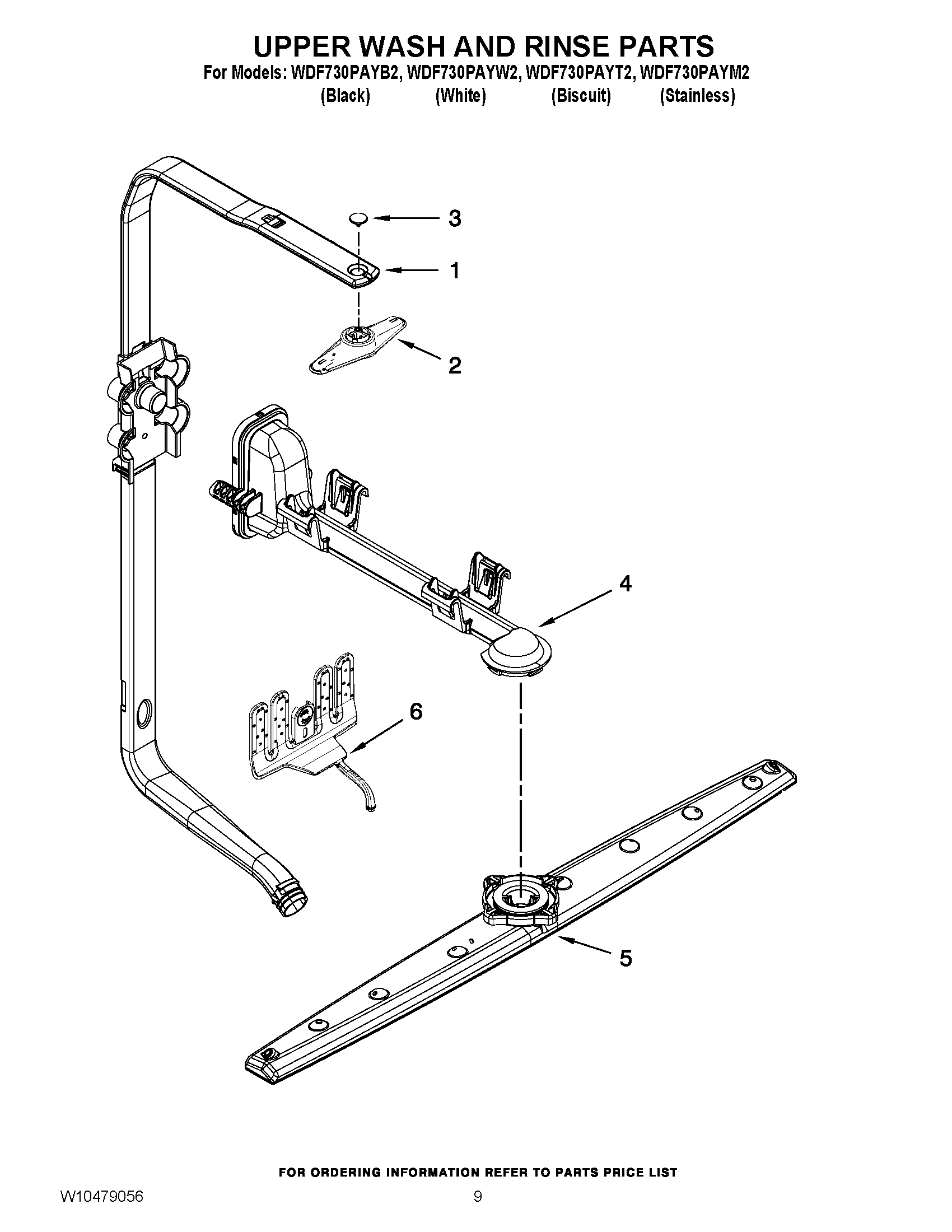 UPPER WASH AND RINSE PARTS

For Models: WDF730PAYB2, WDF730PAYW2, WDF730PAYT2, WDF730PAYM2
(Black) (White) (Biscuit) (Stainless)

3
1
2
4
6
5

FOR ORDERING INFORMATION REFER TO PARTS PRICE LIST

W10479056
9