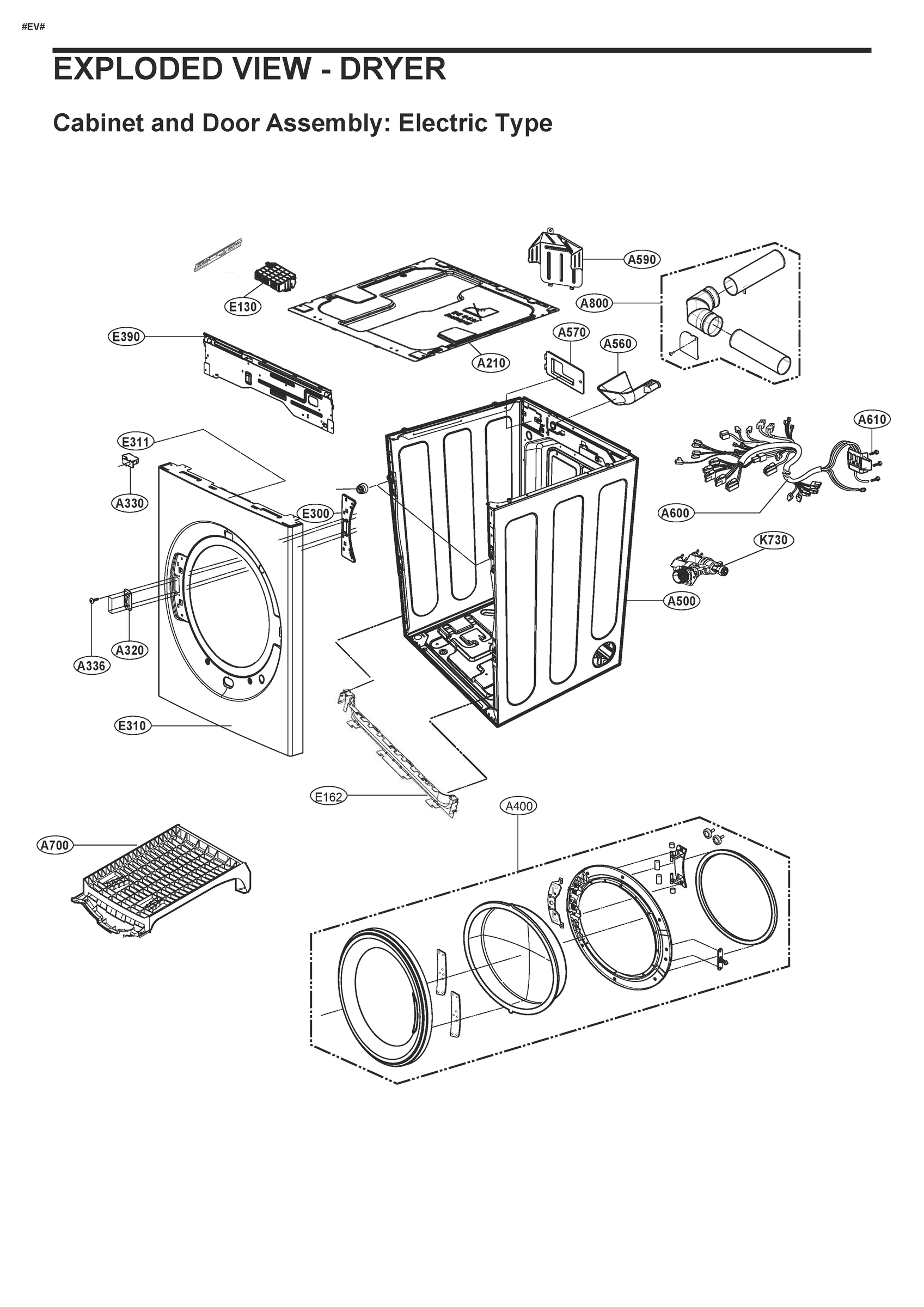 #EV#

EXPLODED VIEW - DRYER

Cabinet and Door Assembly: Electric Type

A590
E130
A800
E390
A570
A560
A210
A610
E311
A330
E300
A600
K730
A500
A320
A336
E310
E162
A400
A700