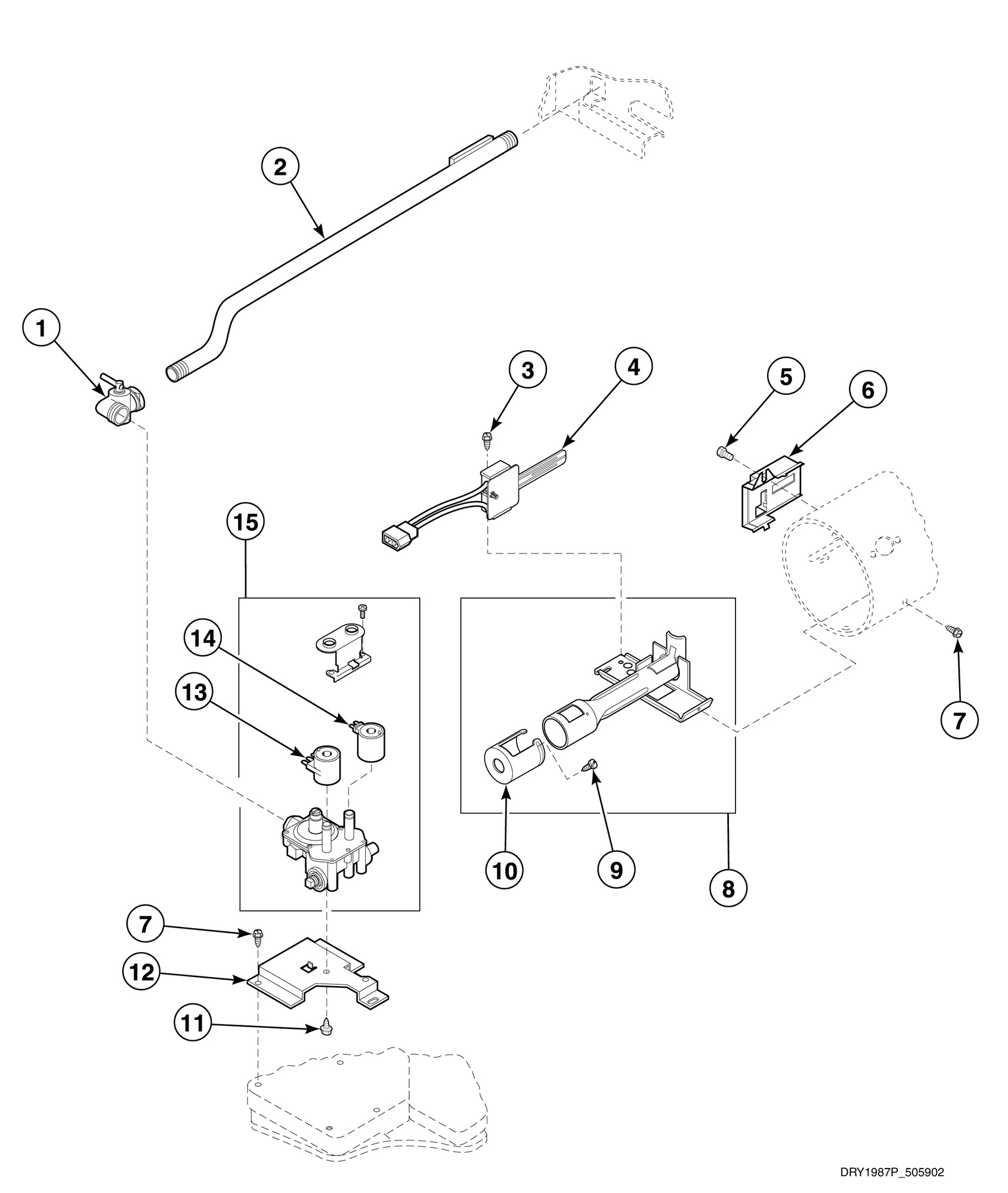 2

1

3

4

5

6

15

14

13

7

10

9

8

7

12

11

DRY1987P_505902