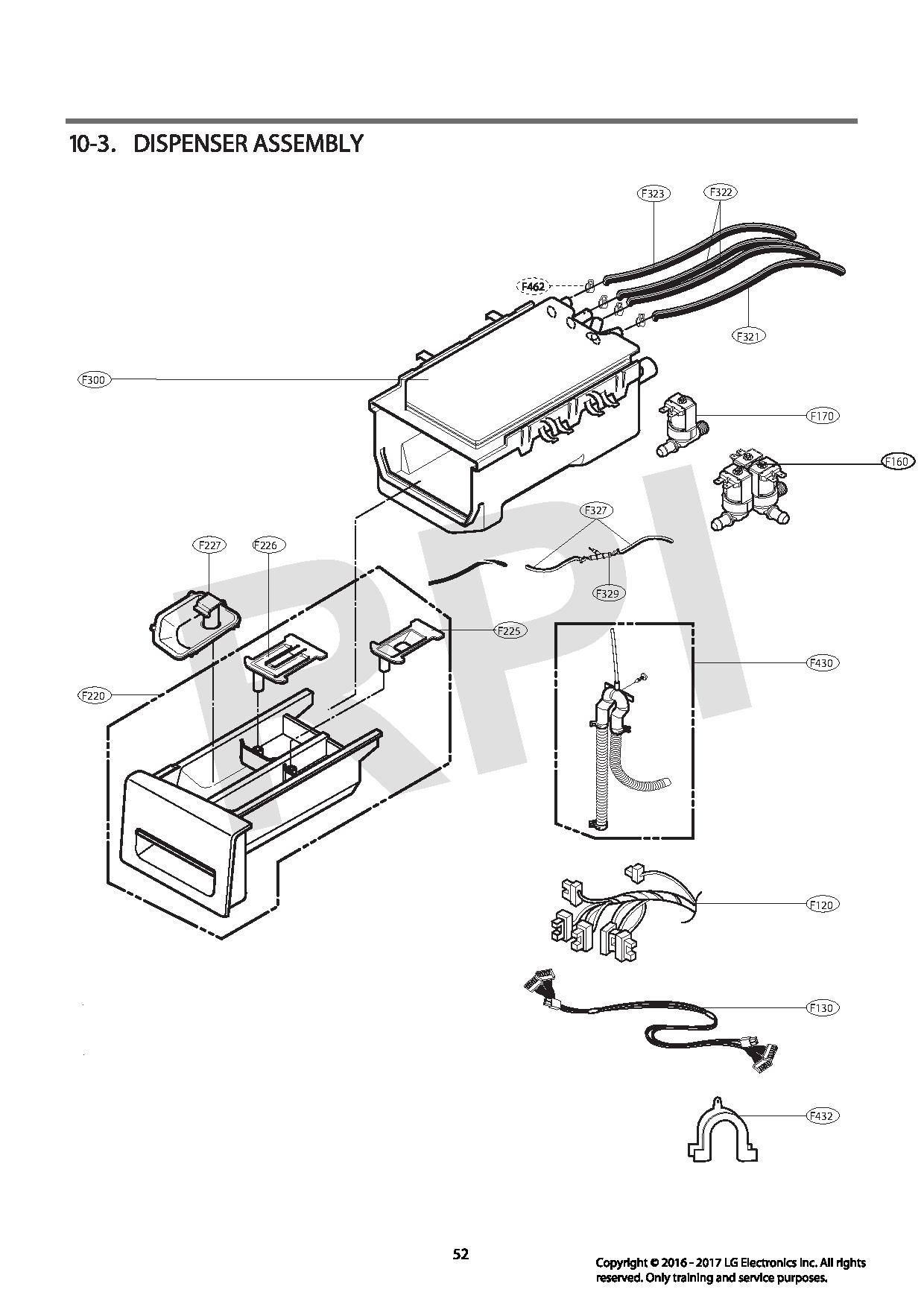 10-3. DISPENSER ASSEMBLY

F323
F322
F462
F321
F300
F170
F160
F327
F227
F226
F329
F225
F430
F220
F120
F130
F432

RPI

52

Copyright © 2016 - 2017 LG Electronics Inc. All rights reserved. Only training and service purposes.