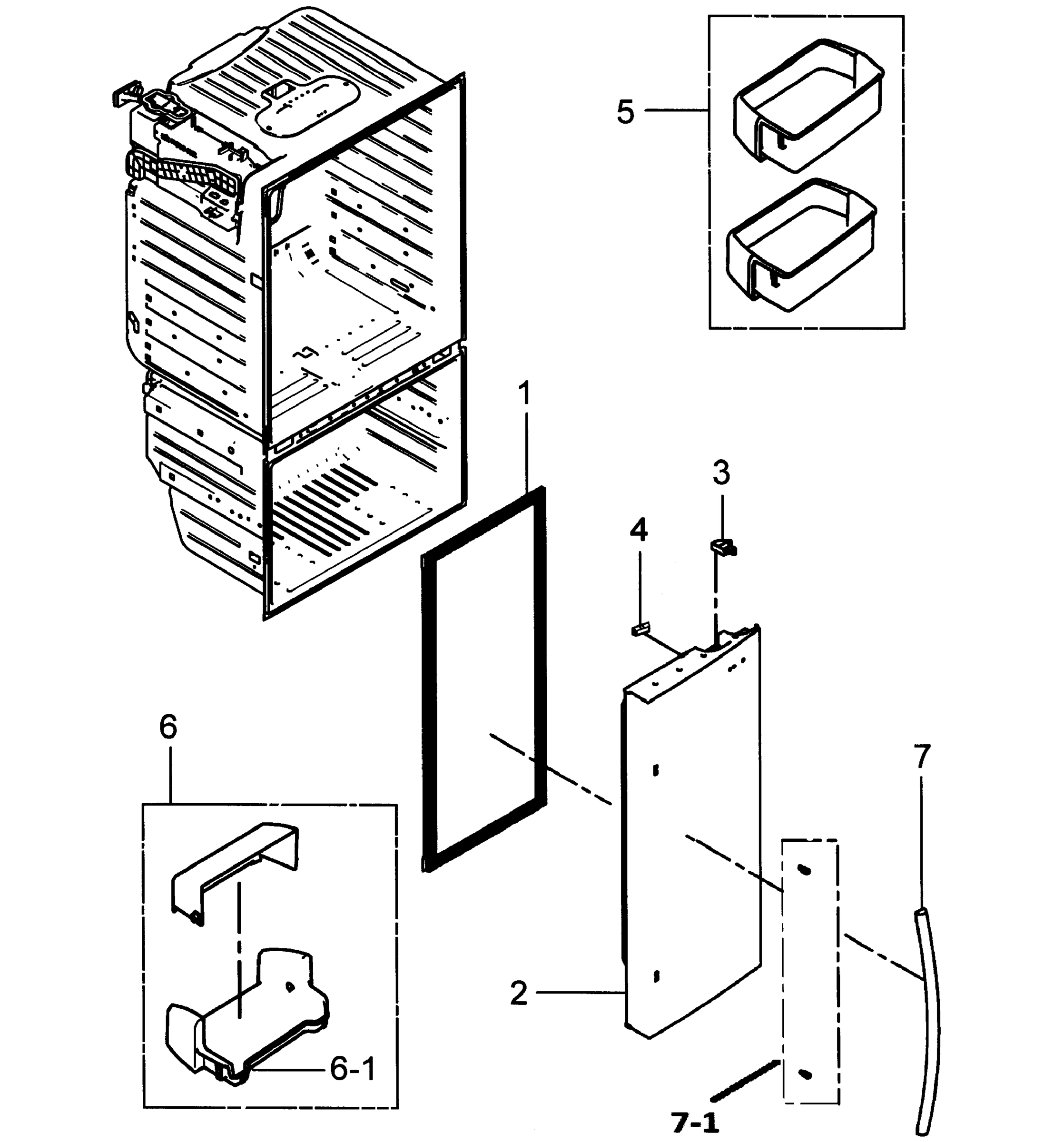 5
1
3
4
6
7
2
6-1
7-1