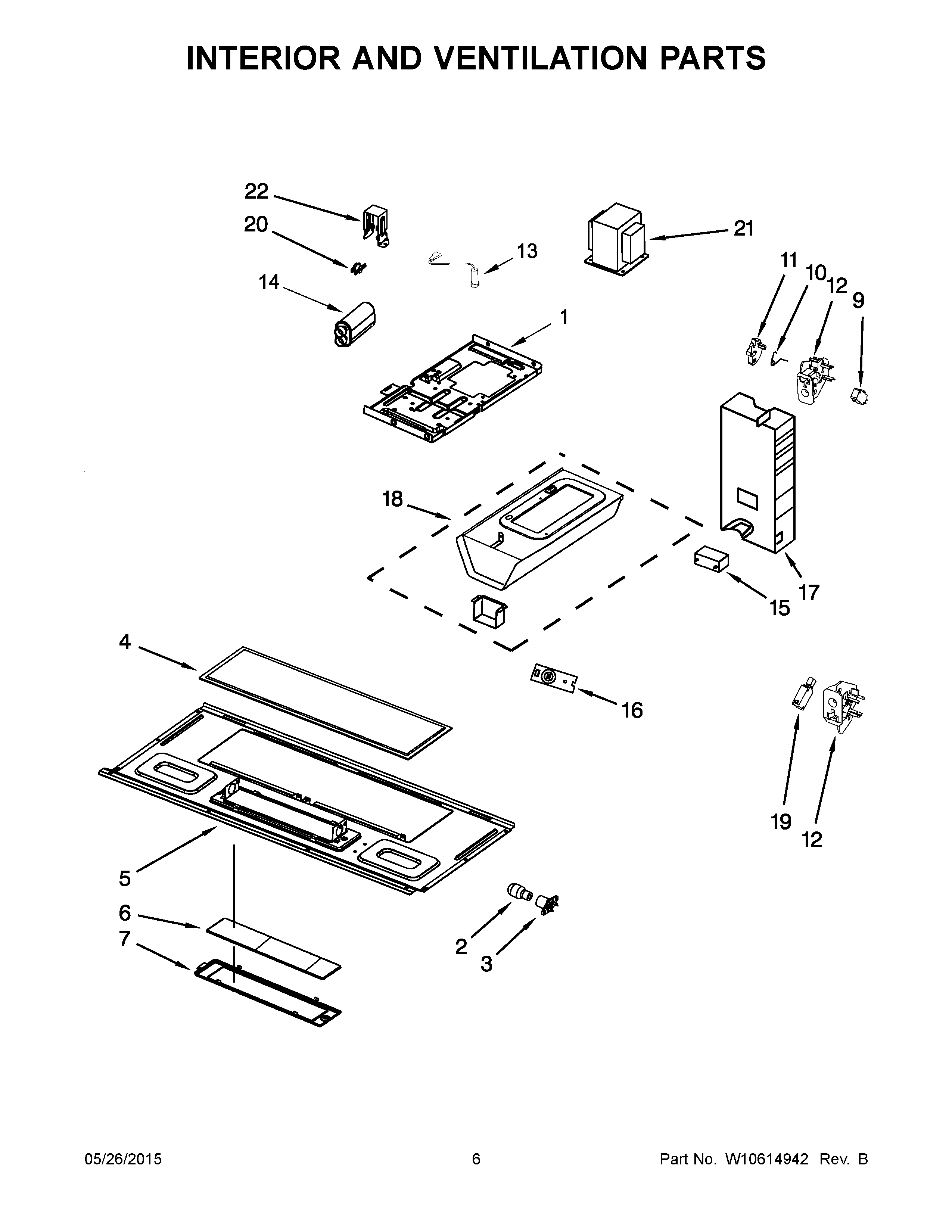 INTERIOR AND VENTILATION PARTS

22
20
13
21
14
11
10
12
9
1
18
17
15
4
16
19
12
5
6
7
2
3

05/26/2015
6
Part No. W10614942 Rev. B