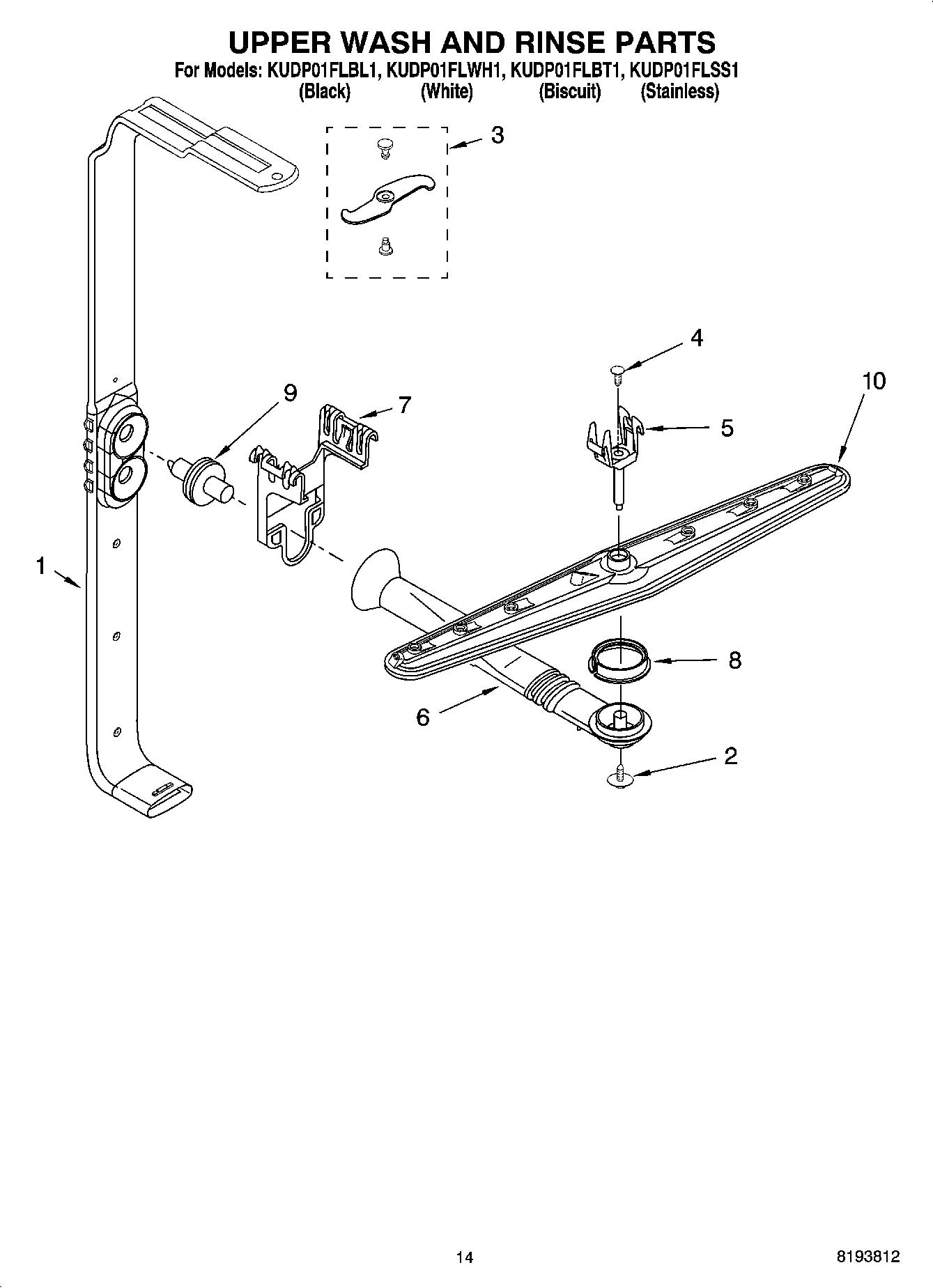 UPPER WASH AND RINSE PARTS

For Models: KUDP01FLBL1, KUDP01FLWH1, KUDP01FLBT1, KUDP01FLSS1
(Black) (White) (Biscuit) (Stainless)

3

4

10

9

7

5

1

8

6

2

14

8193812