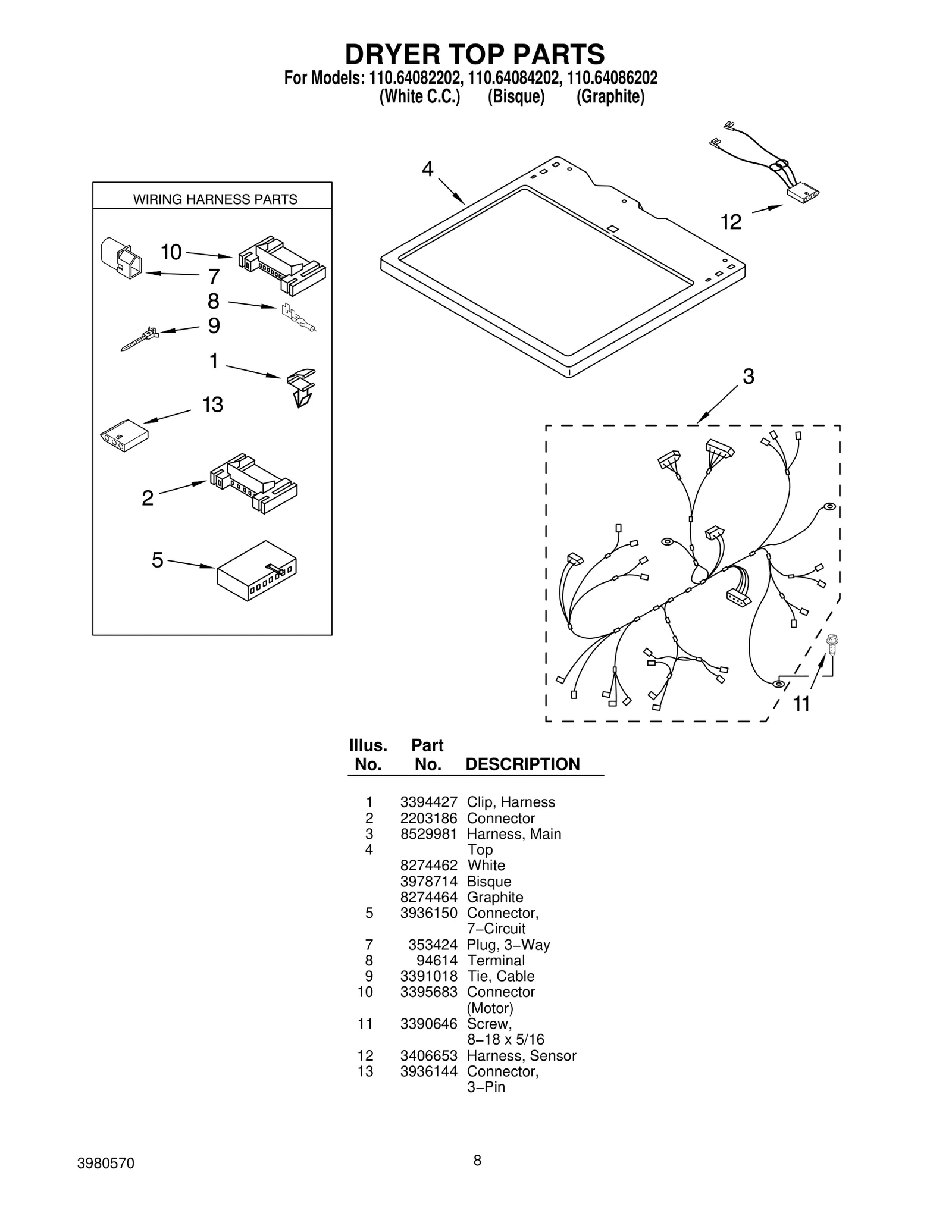 DRYER TOP PARTS
For Models: 110.64082202, 110.64084202, 110.64086202
(White C.C.) (Bisque) (Graphite)

WIRING HARNESS PARTS

10
7
8
9
1
13
2
5

4
12
3
11

| Illus. No. | Part No. | DESCRIPTION |
|---|---|---|
| 1 | 3394427 | Clip, Harness |
| 2 | 2203186 | Connector |
| 3 | 8529981 | Harness, Main |
| 4 | | Top |
| | 8274462 | White |
| | 3978714 | Bisque |
| | 8274464 | Graphite |
| 5 | 3936150 | Connector, 7−Circuit |
| 7 | 353424 | Plug, 3−Way |
| 8 | 94614 | Terminal |
| 9 | 3391018 | Tie, Cable |
| 10 | 3395683 | Connector (Motor) |
| 11 | 3390646 | Screw, 8−18 x 5/16 |
| 12 | 3406653 | Harness, Sensor |
| 13 | 3936144 | Connector, 3−Pin |

3980570
8