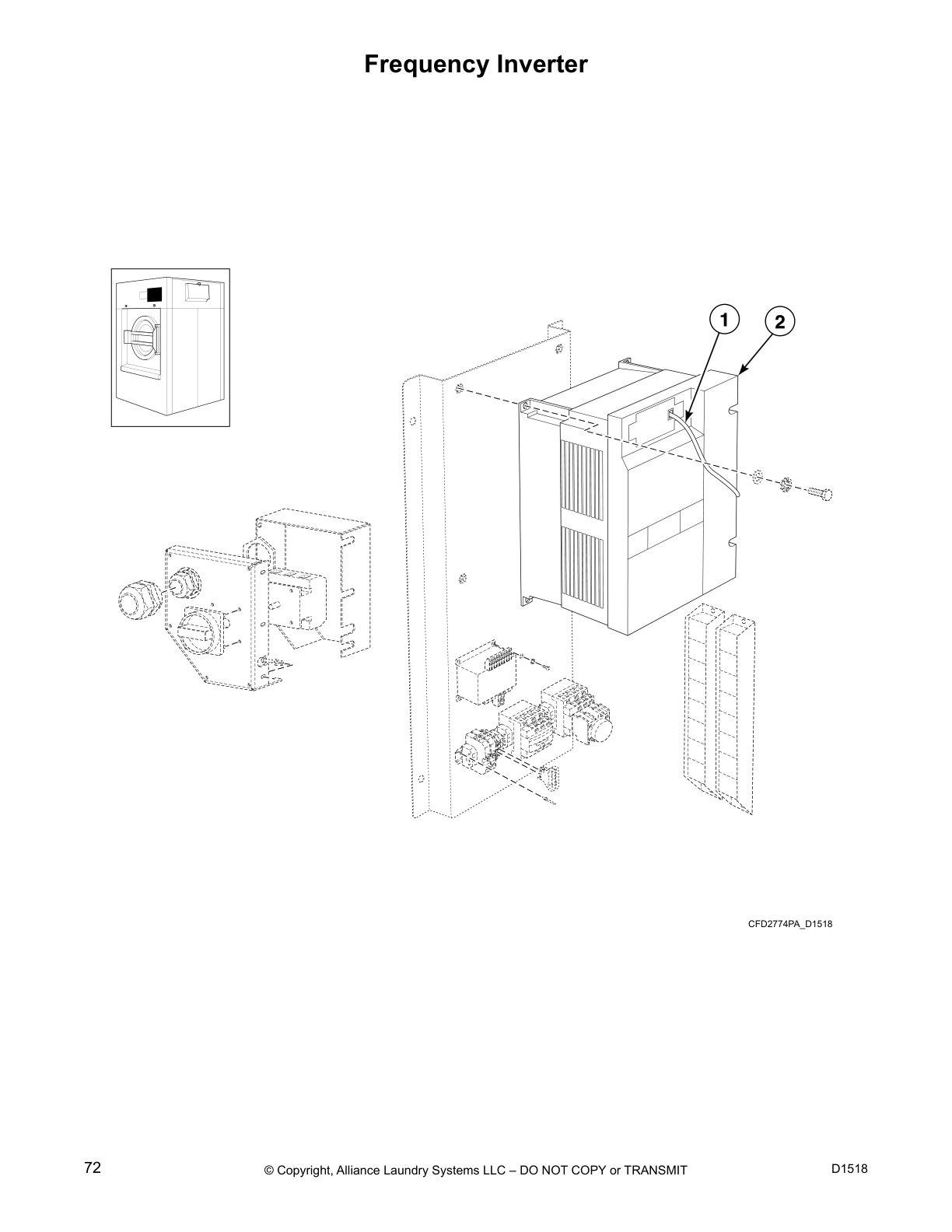 Frequency Inverter

1

2

CFD2774PA_D1518

72

© Copyright, Alliance Laundry Systems LLC – DO NOT COPY or TRANSMIT

D1518