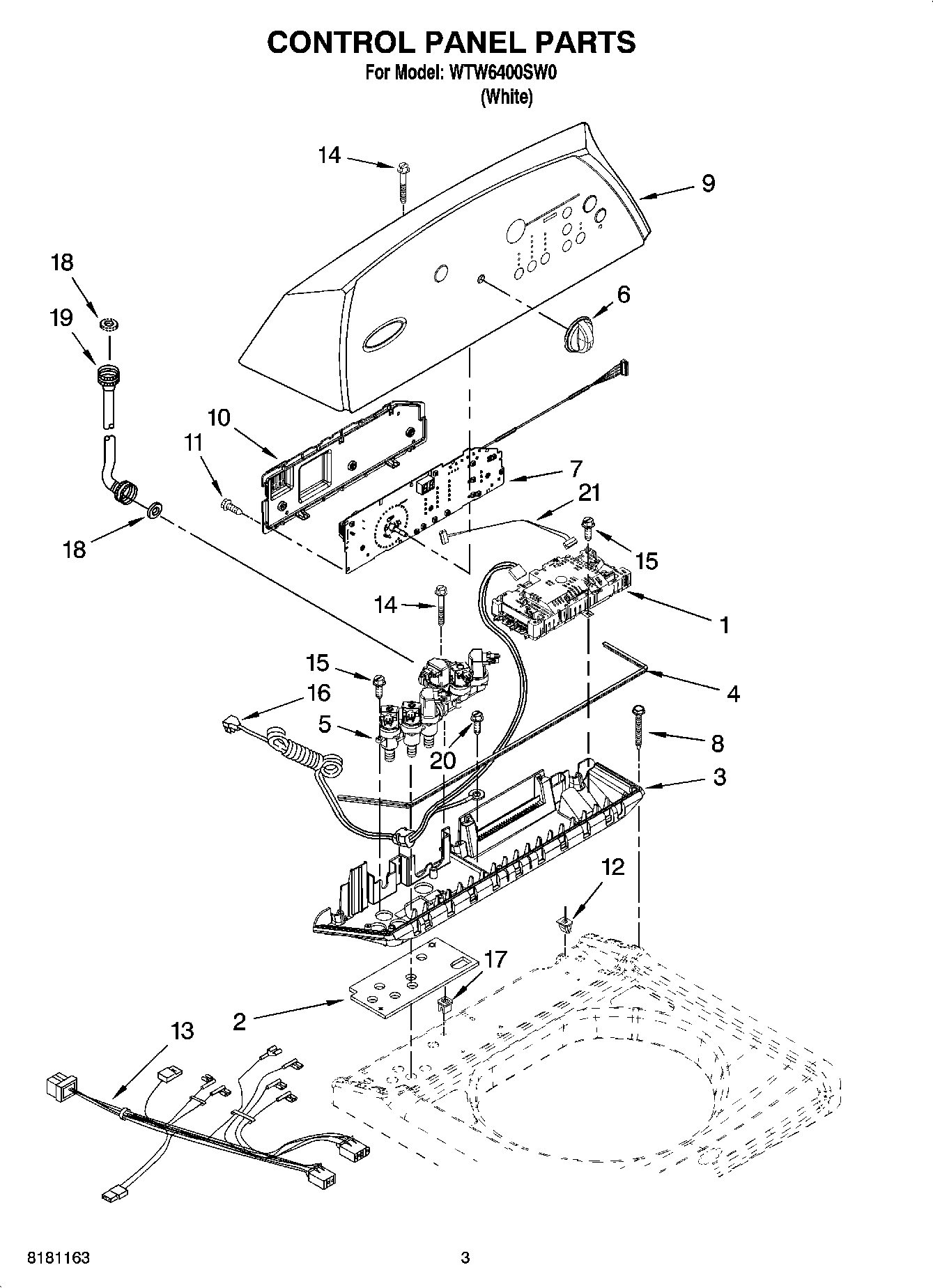 CONTROL PANEL PARTS
For Model: WTW6400SW0
(White)

14
9
18
19
6
10
11
7
21
18
15
14
1
15
16
4
5
20
8
3
12
17
2
13

8181163
3