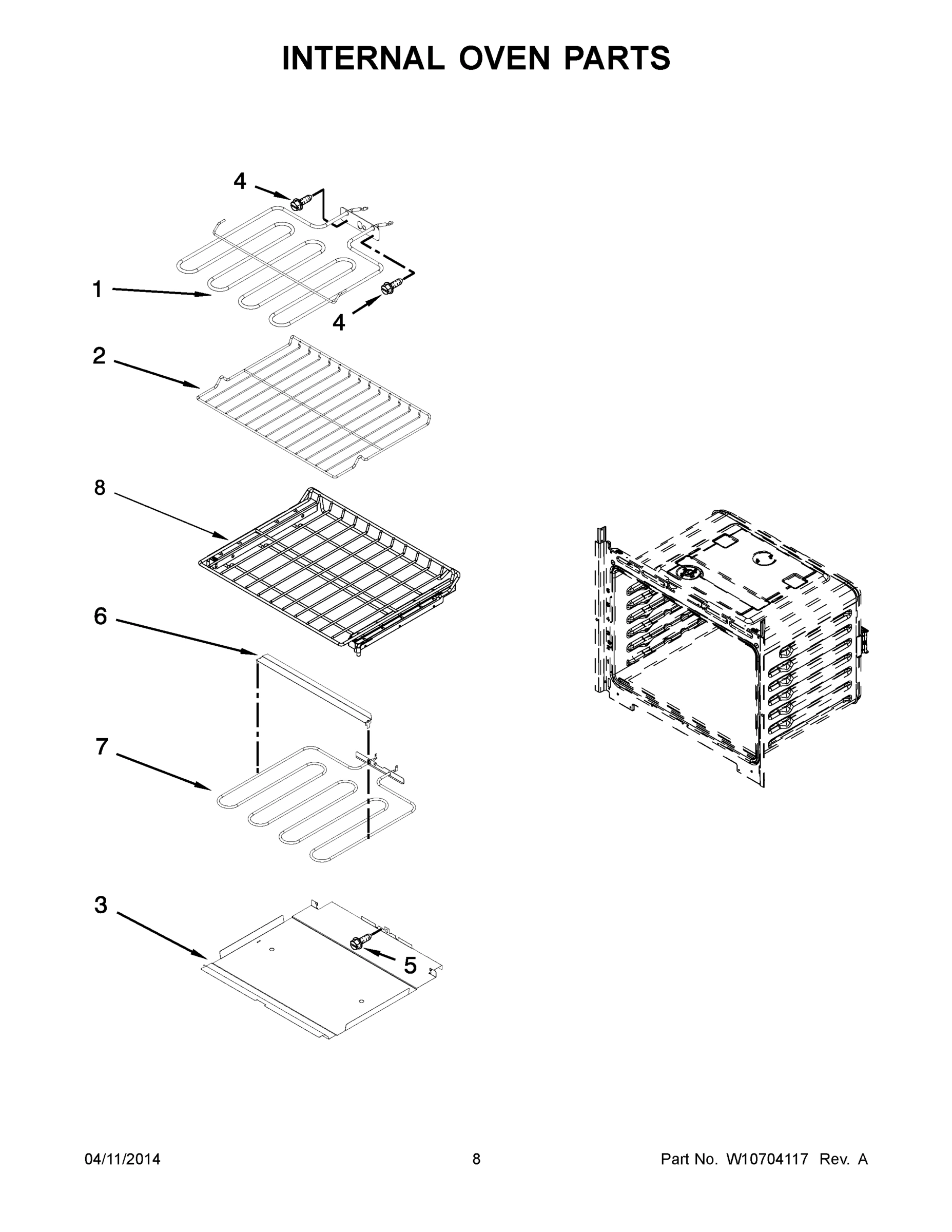 INTERNAL OVEN PARTS

4

1

4

2

8

6

7

3

5

04/11/2014 8 Part No. W10704117 Rev. A