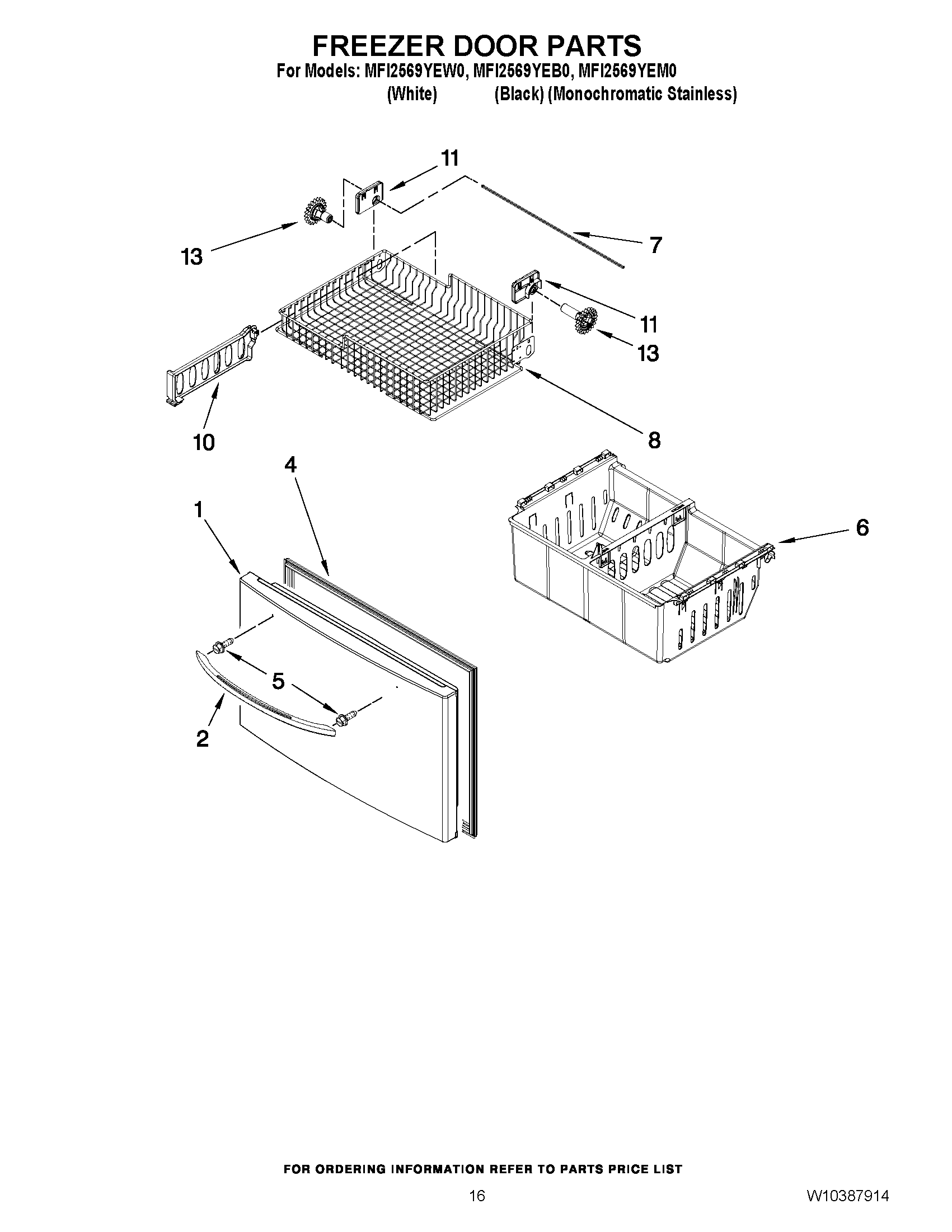 FREEZER DOOR PARTS

For Models: MFI2569YEW0, MFI2569YEB0, MFI2569YEM0
(White) (Black) (Monochromatic Stainless)

11
13
7
11
13
10
8
4
1
6
5
2

FOR ORDERING INFORMATION REFER TO PARTS PRICE LIST

16

W10387914