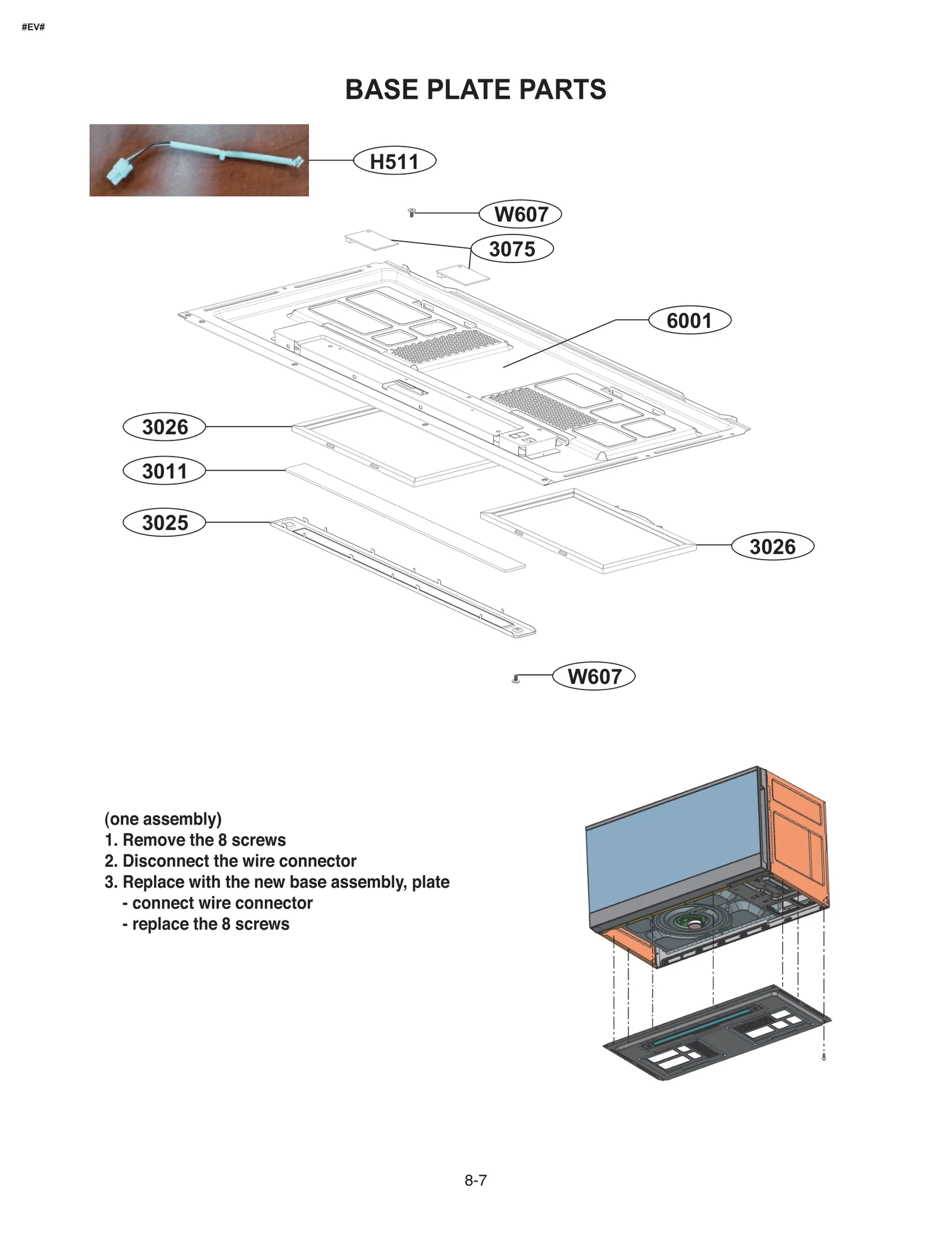 #EV#

BASE PLATE PARTS

H511

W607

3075

6001

3026

3011

3025

3026

W607

(one assembly)
1. Remove the 8 screws
2. Disconnect the wire connector
3. Replace with the new base assembly, plate
- connect wire connector
- replace the 8 screws

8-7