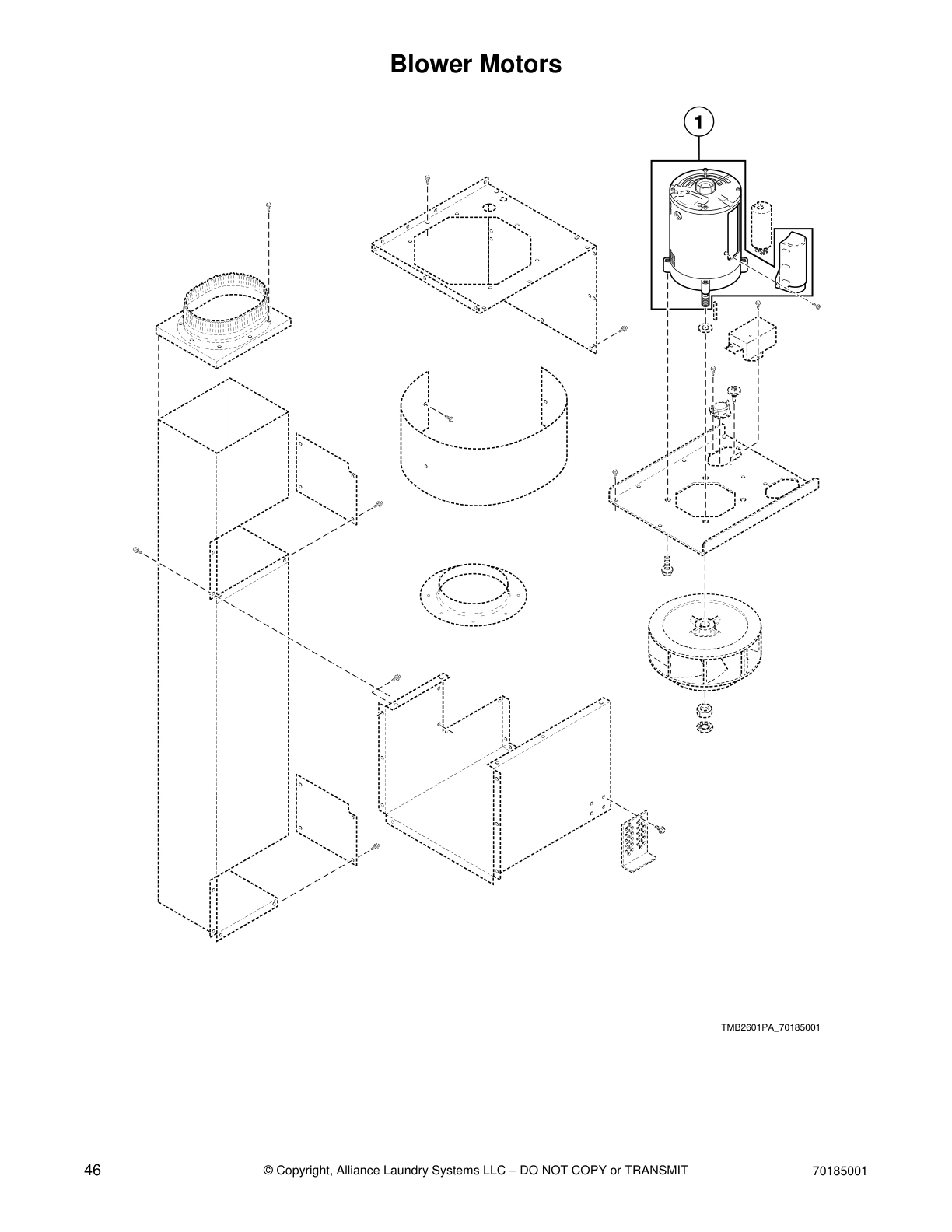 Blower Motors

1

TMB2601PA_70185001

46

© Copyright, Alliance Laundry Systems LLC – DO NOT COPY or TRANSMIT

70185001