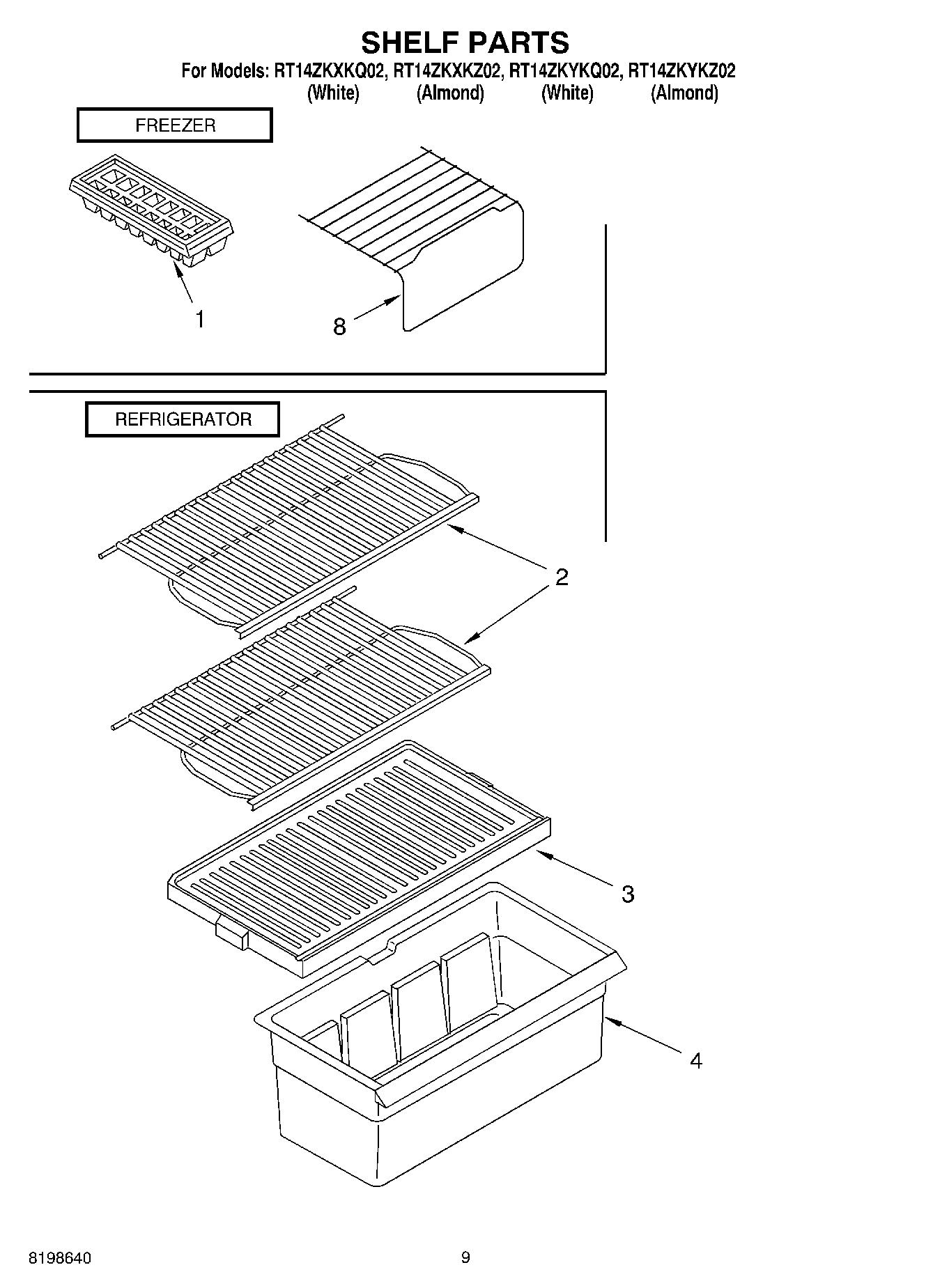 SHELF PARTS

For Models: RT14ZKXKQ02, RT14ZKXKZ02, RT14ZKYKQ02, RT14ZKYKZ02
(White) (Almond) (White) (Almond)

FREEZER

1

8

REFRIGERATOR

2

3

4

8198640

9