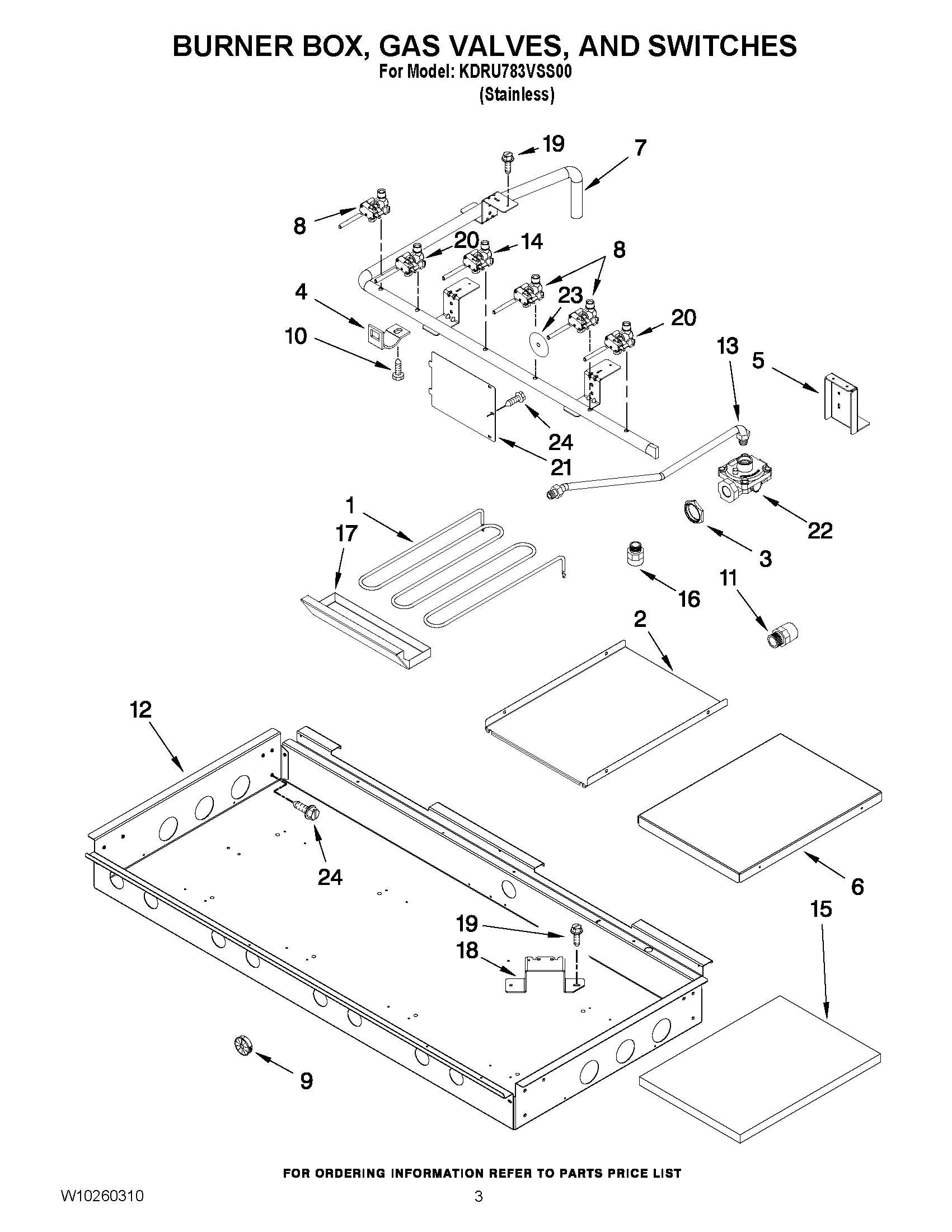 BURNER BOX, GAS VALVES, AND SWITCHES
For Model: KDRU783VSS00
(Stainless)

19
7
8
20
14
8
4
23
20
10
13
5
24
21
22
1
17
3
16
11
2
12
24
6
15
19
18
9

FOR ORDERING INFORMATION REFER TO PARTS PRICE LIST

W10260310

3